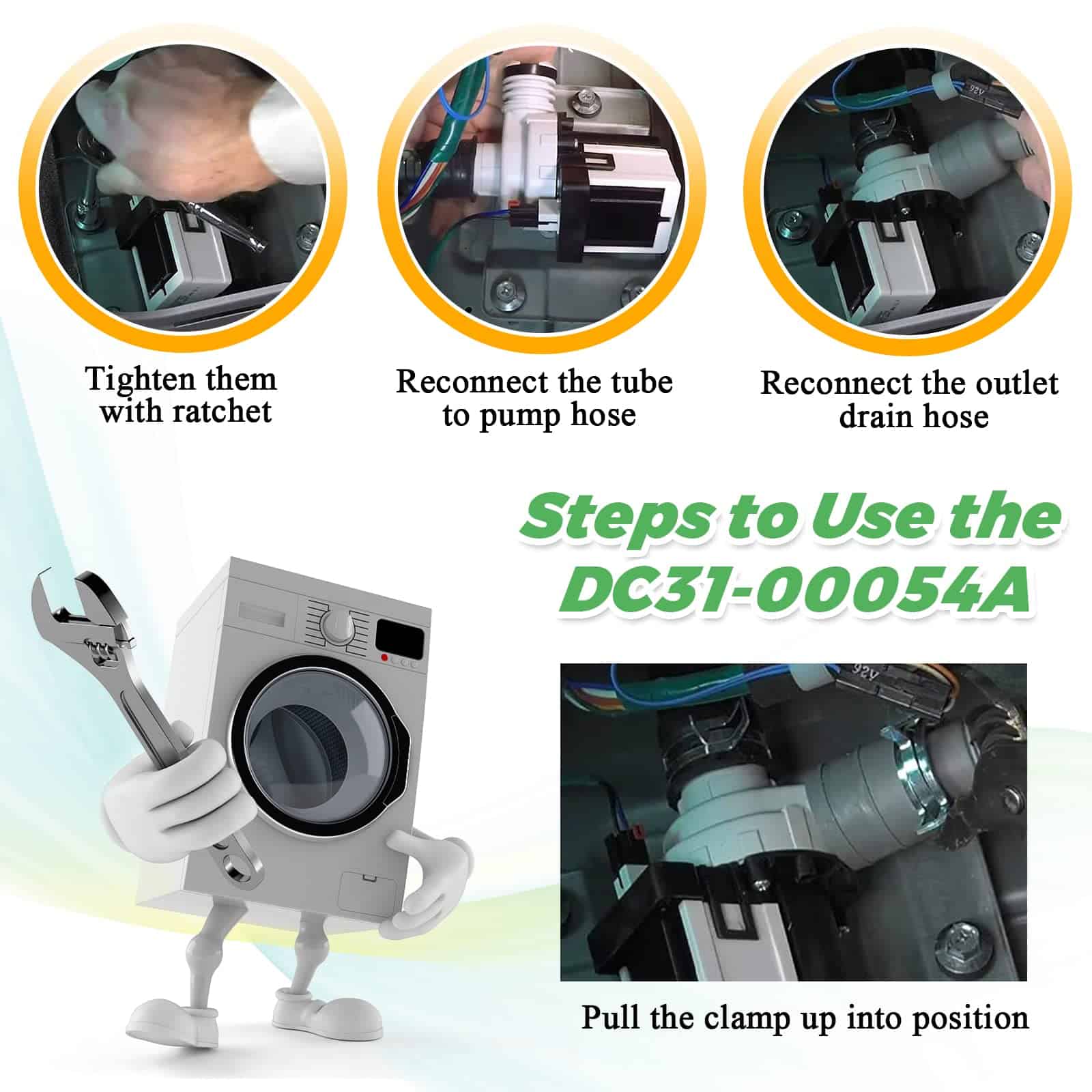 Tighten them with ratchet

Reconnect the tube to pump hose

Reconnect the outlet drain hose

Steps to Use the DC31-00054A

Pull the clamp up into position