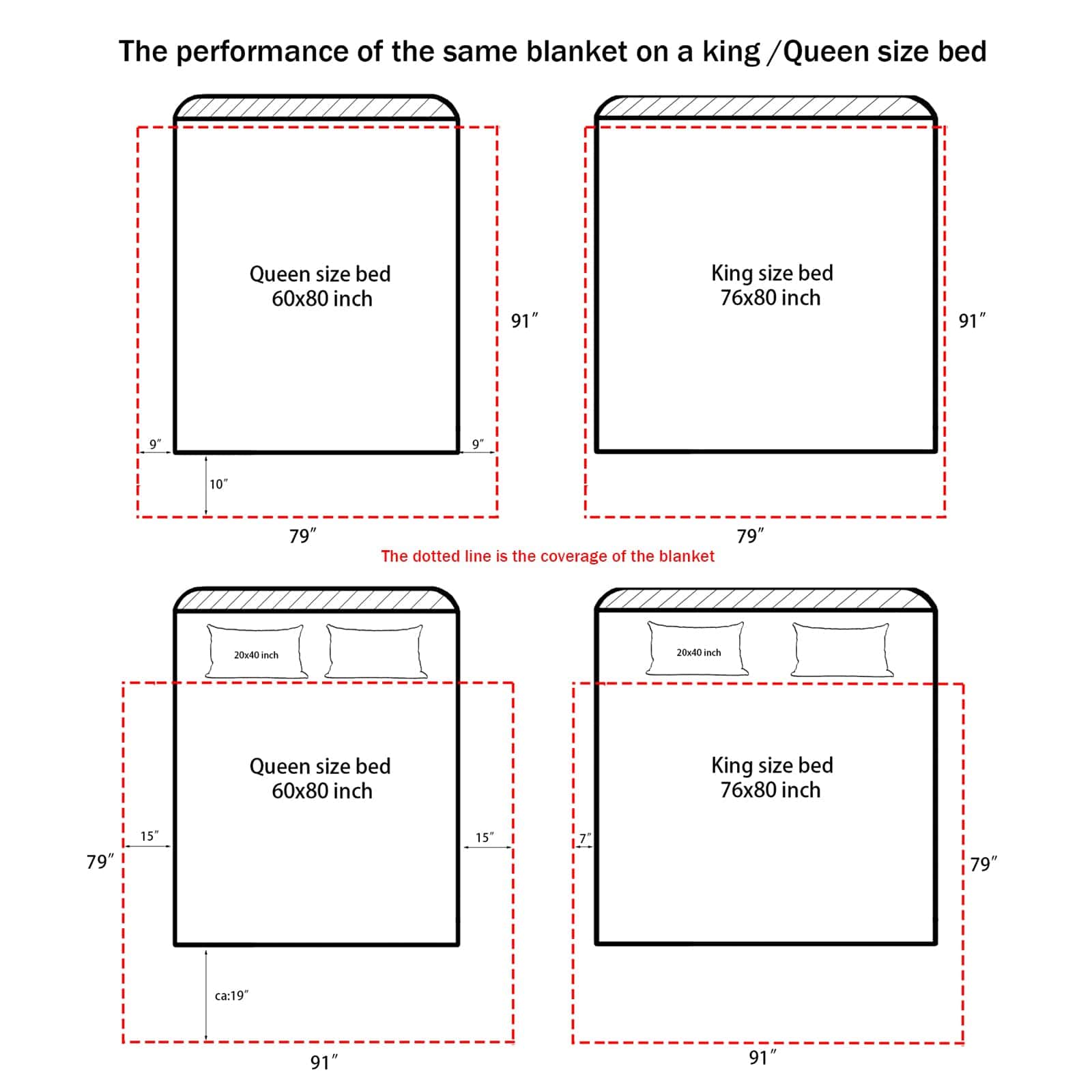 The performance of the same blanket on a king /Queen size bed

Queen size bed
60x80 inch

91″

9″

9″

10″

79″

King size bed
76x80 inch

91″

79″

The dotted line is the coverage of the blanket

20x40 inch

Queen size bed
60x80 inch

15″

15″

79″

ca:19″

91″

20x40 inch

King size bed
76x80 inch

7″

79″

91″