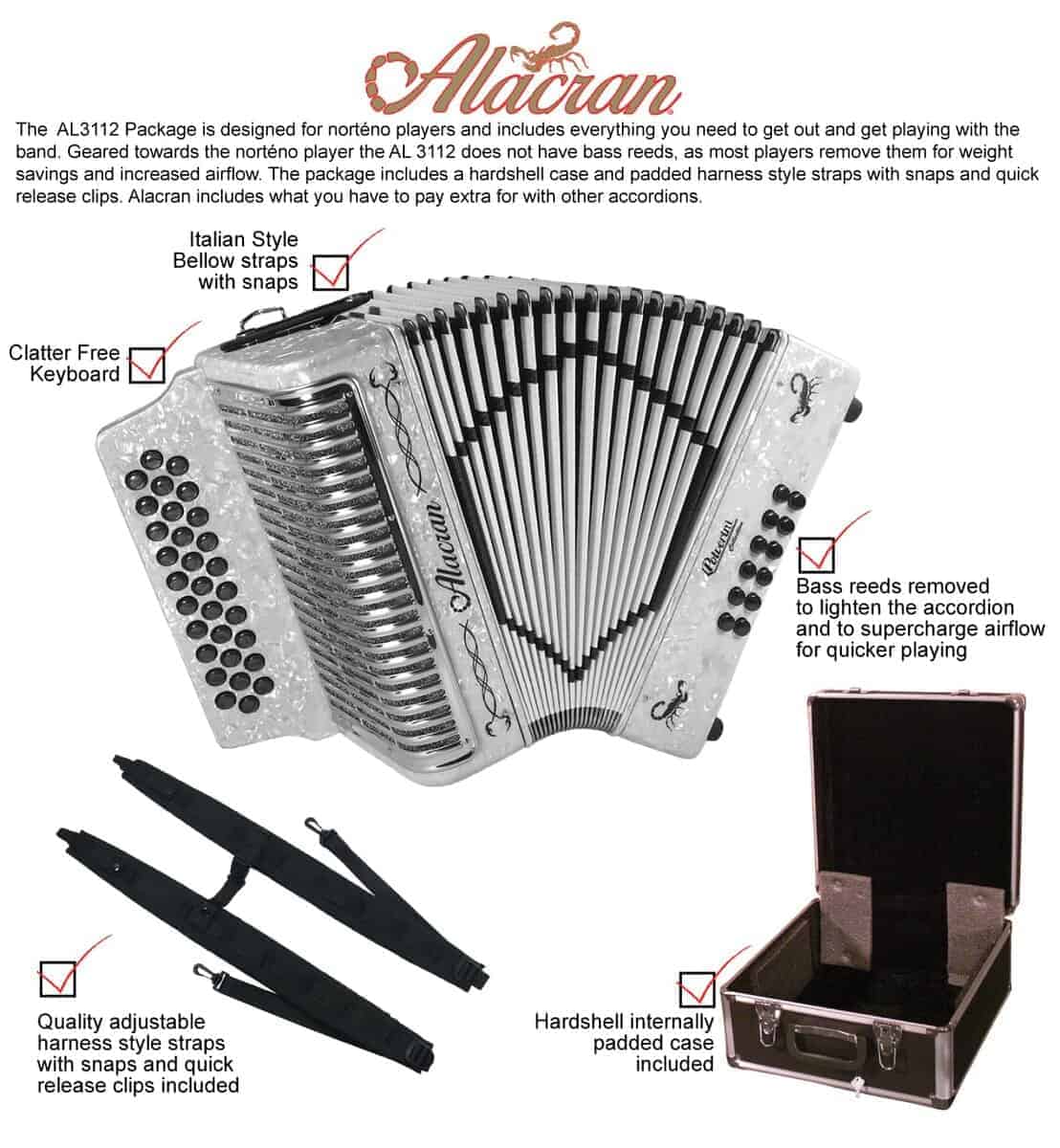 Alacran

The AL3112 Package is designed for norténo players and includes everything you need to get out and get playing with the band. Geared towards the norténo player the AL 3112 does not have bass reeds, as most players remove them for weight savings and increased airflow. The package includes a hardshell case and padded harness style straps with snaps and quick release clips. Alacran includes what you have to pay extra for with other accordions.

Italian Style Bellow straps with snaps

Clatter Free Keyboard

Alacran

Bass reeds removed to lighten the accordion and to supercharge airflow for quicker playing

Quality adjustable harness style straps with snaps and quick release clips included

Hardshell internally padded case included