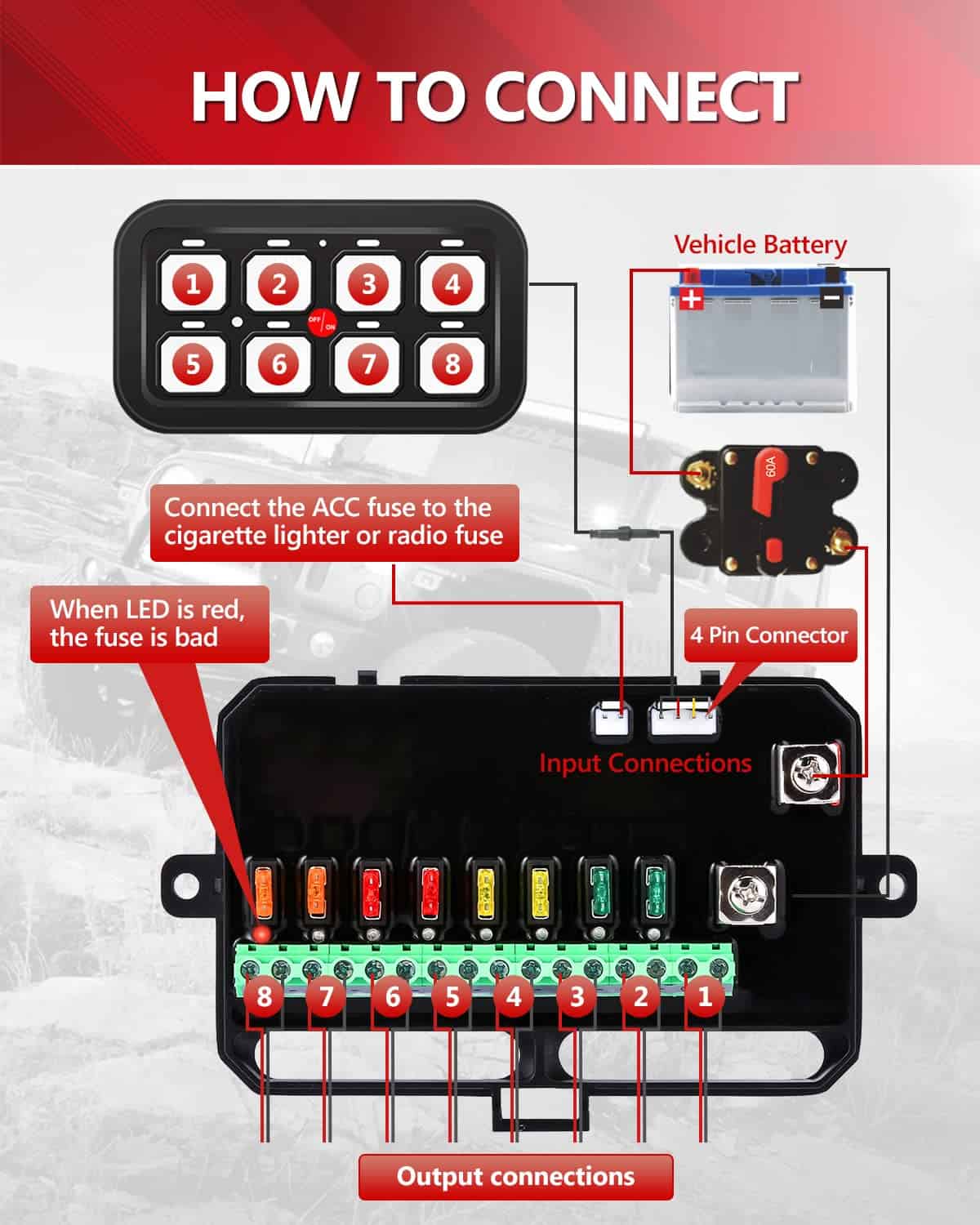 HOW TO CONNECT

1 2 3 4
OFF ON
5 6 7 8

Vehicle Battery
+ −

60A

Connect the ACC fuse to the cigarette lighter or radio fuse

When LED is red, the fuse is bad

4 Pin Connector

Input Connections

8 7 6 5 4 3 2 1

Output connections