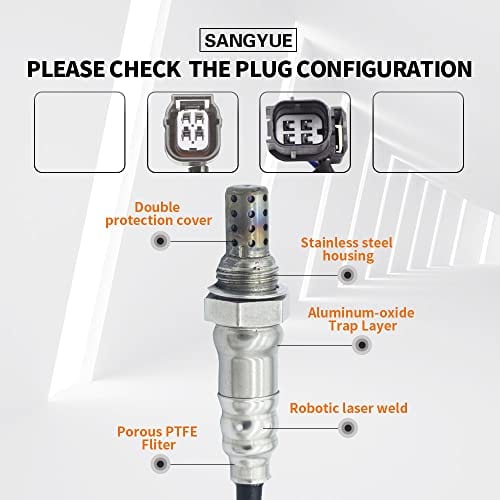 SANGYUE

PLEASE CHECK THE PLUG CONFIGURATION

Double protection cover

Stainless steel housing

Aluminum-oxide Trap Layer

Robotic laser weld

Porous PTFE Fliter