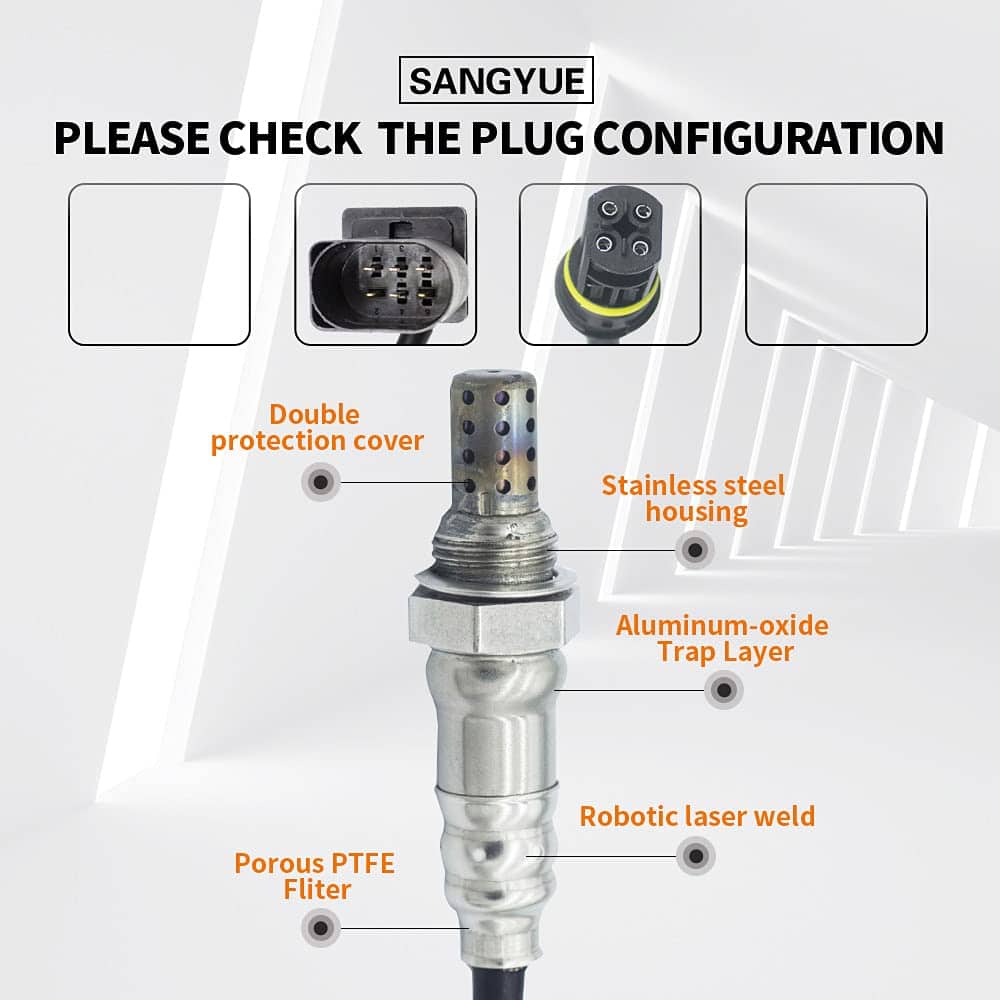 SANGYUE

PLEASE CHECK THE PLUG CONFIGURATION

Double protection cover

Stainless steel housing

Aluminum-oxide Trap Layer

Robotic laser weld

Porous PTFE Fliter