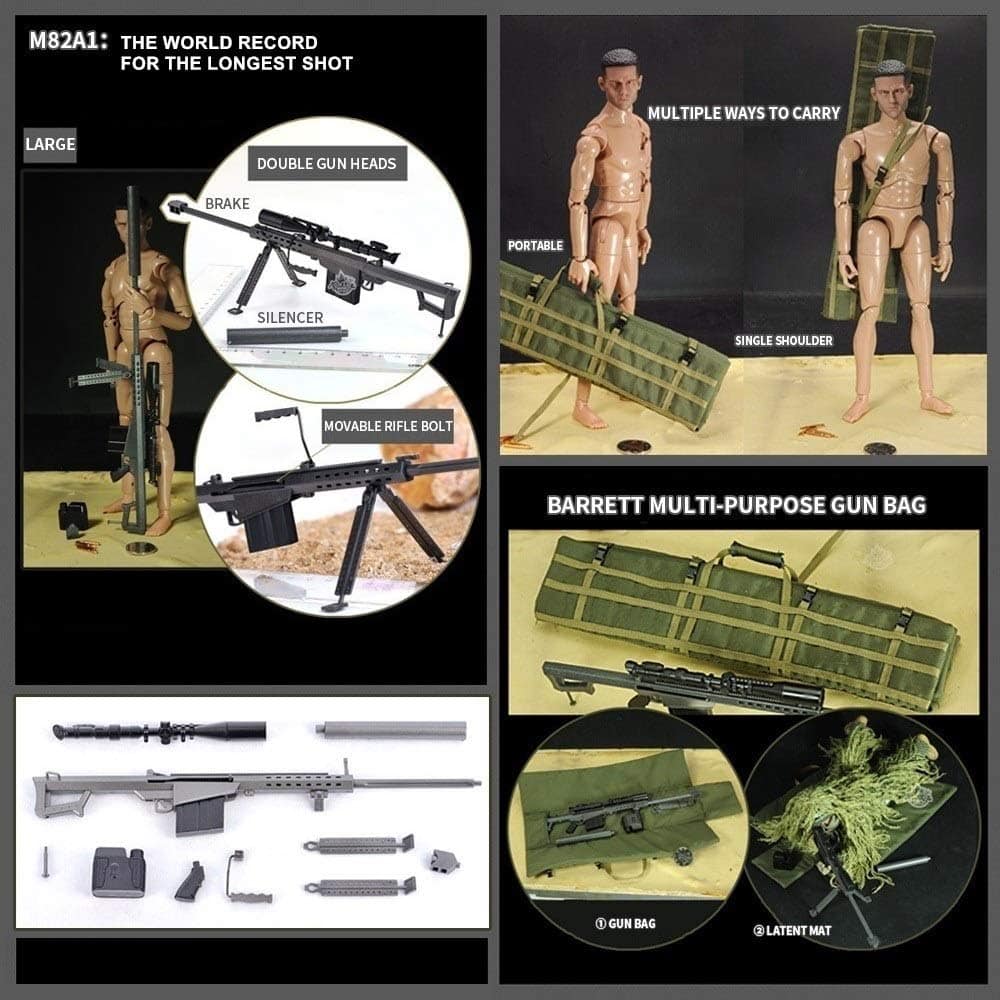 M82A1: THE WORLD RECORD FOR THE LONGEST SHOT

LARGE

DOUBLE GUN HEADS

BRAKE

SILENCER

MOVABLE RIFLE BOLT

MULTIPLE WAYS TO CARRY

PORTABLE

SINGLE SHOULDER

BARRETT MULTI-PURPOSE GUN BAG

① GUN BAG

② LATENT MAT