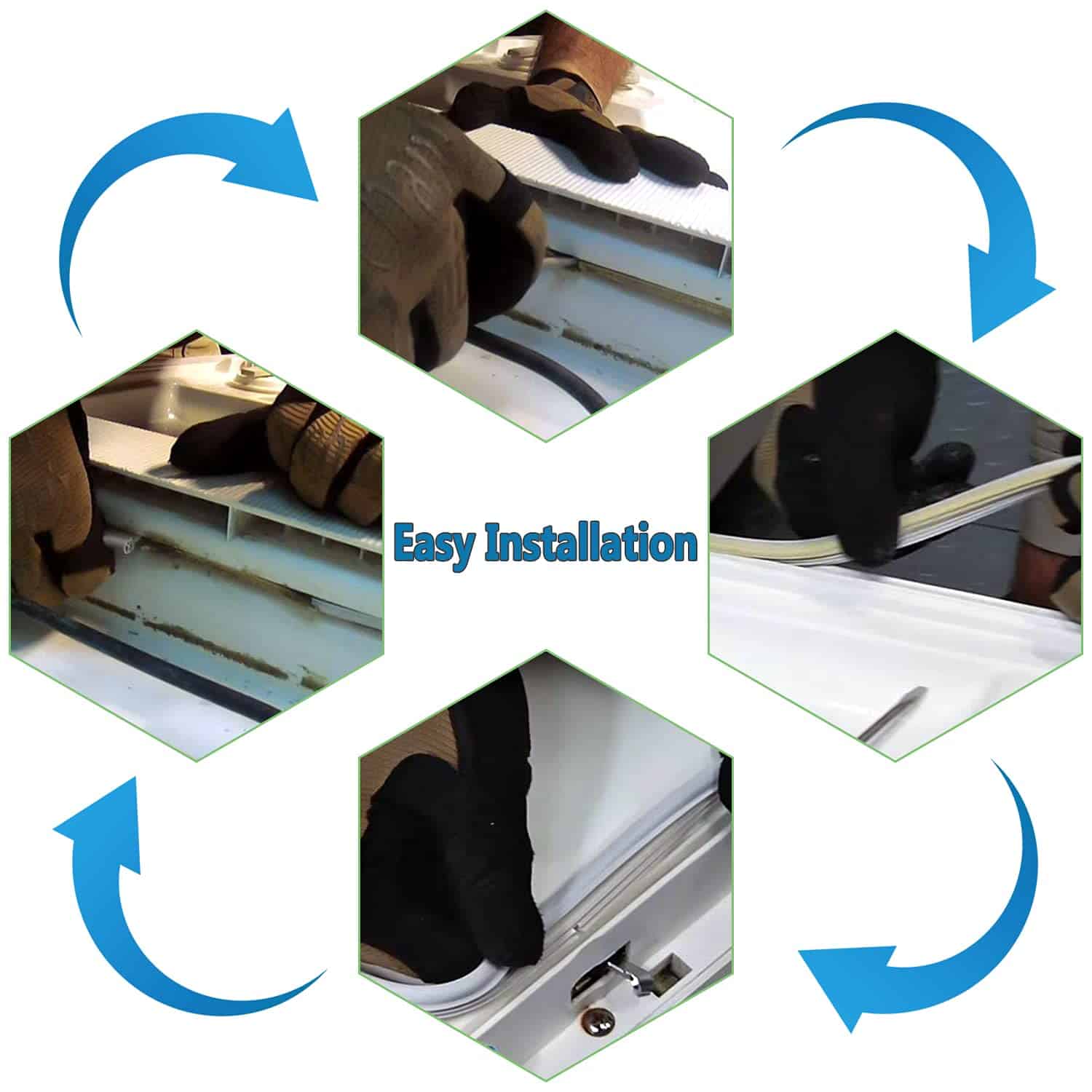 Easy Installation