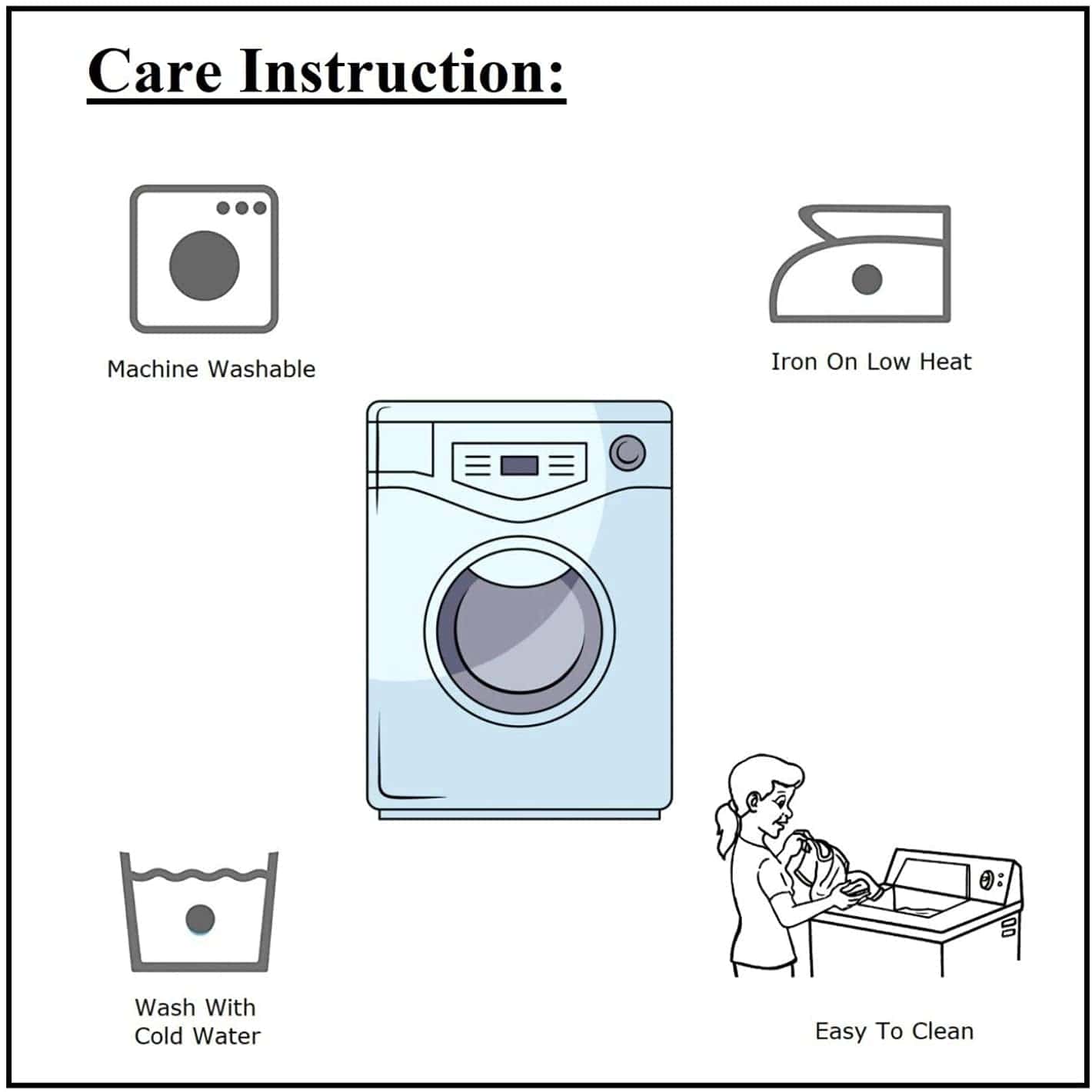 Care Instruction:

Machine Washable

Iron On Low Heat

Wash With
Cold Water

Easy To Clean