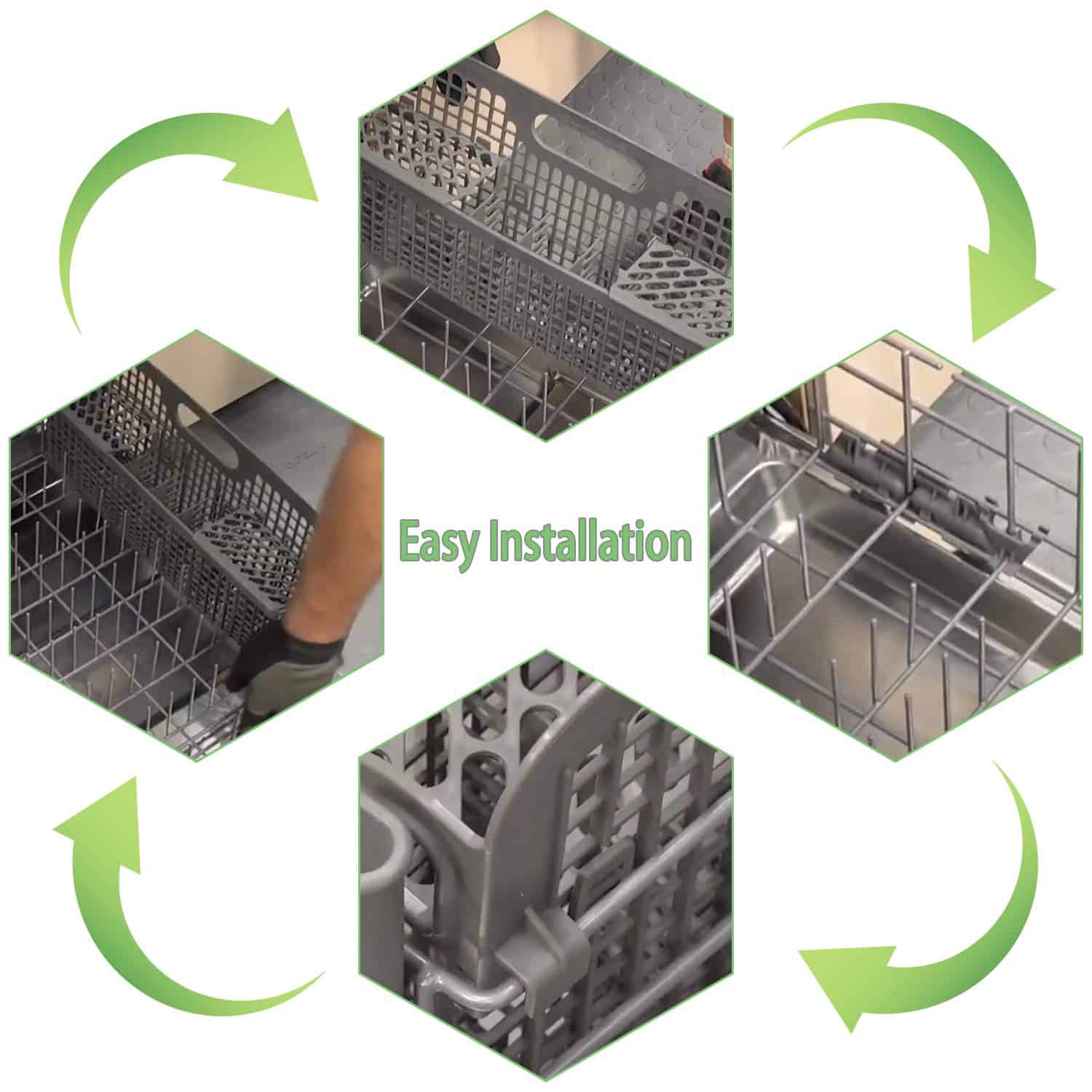 Easy Installation