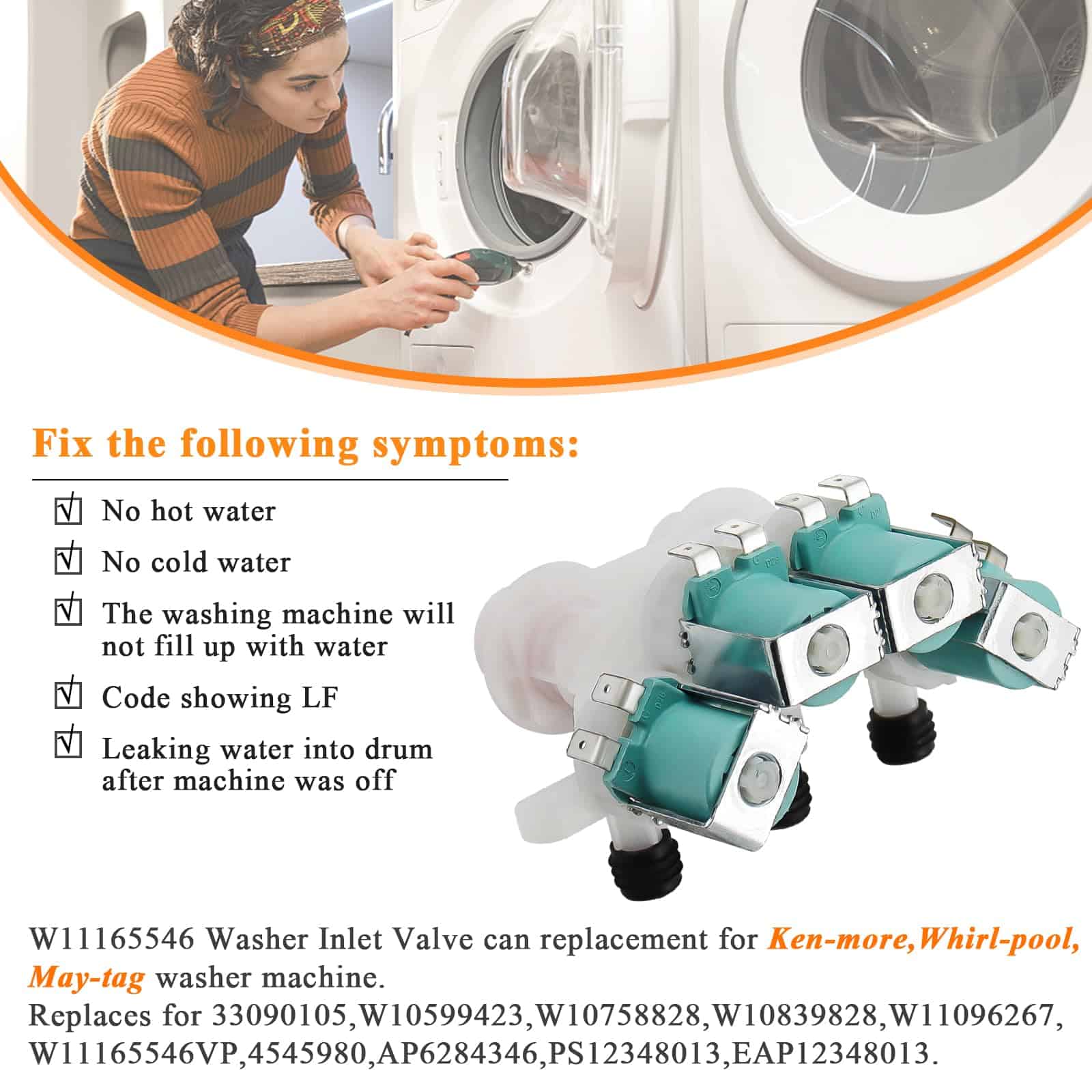 Fix the following symptoms:

☑ No hot water

☑ No cold water

☑ The washing machine will not fill up with water

☑ Code showing LF

☑ Leaking water into drum after machine was off

W11165546 Washer Inlet Valve can replacement for Ken-more,Whirl-pool, May-tag washer machine.
Replaces for 33090105,W10599423,W10758828,W10839828,W11096267, W11165546VP,4545980,AP6284346,PS12348013,EAP12348013.