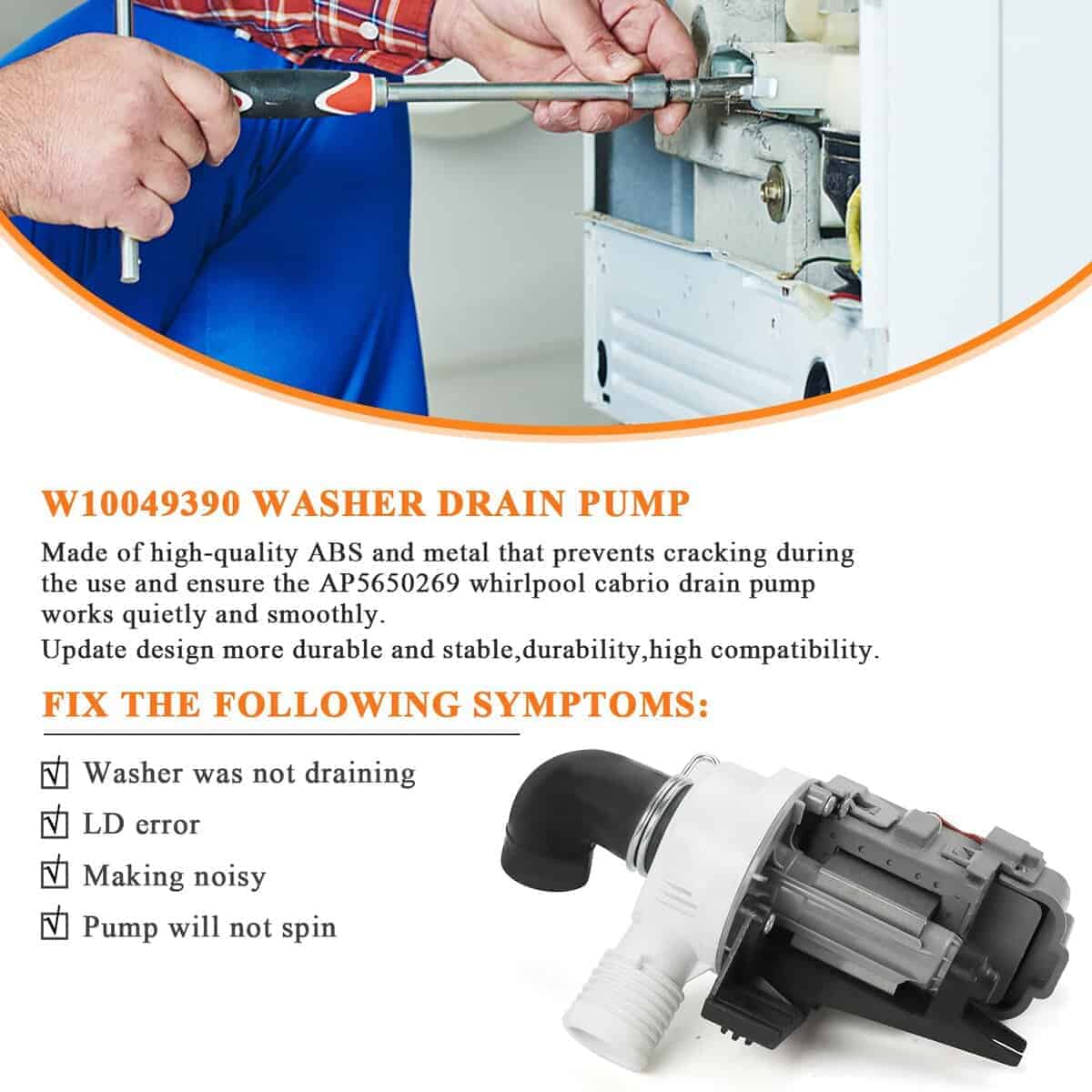 W10049390 WASHER DRAIN PUMP

Made of high-quality ABS and metal that prevents cracking during the use and ensure the AP5650269 whirlpool cabrio drain pump works quietly and smoothly.

Update design more durable and stable,durability,high compatibility.

FIX THE FOLLOWING SYMPTOMS:

☑ Washer was not draining

☑ LD error

☑ Making noisy

☑ Pump will not spin