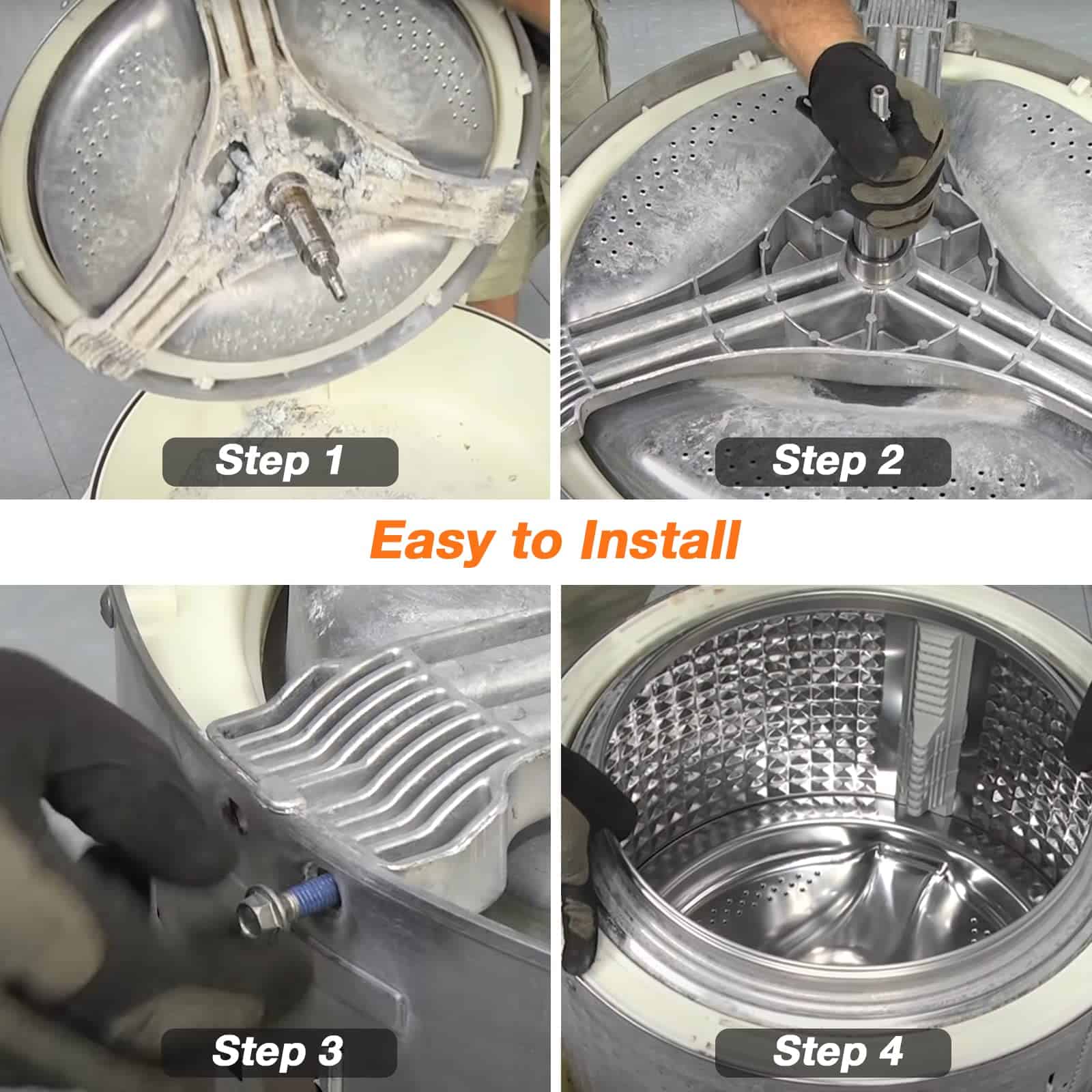 Step 1

Step 2

Easy to Install

Step 3

Step 4