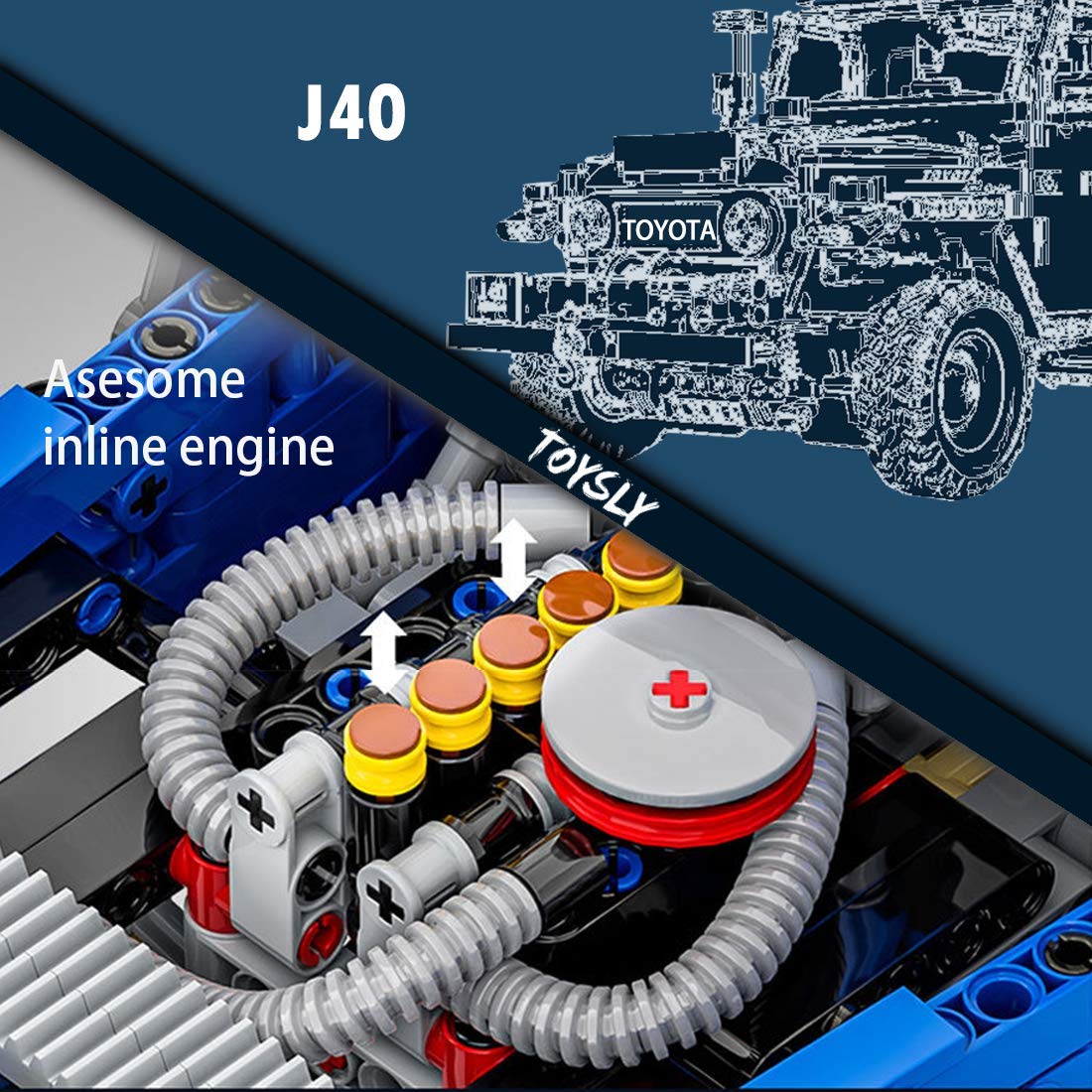 J40

TOYOTA

Asesome inline engine

TOYSLY