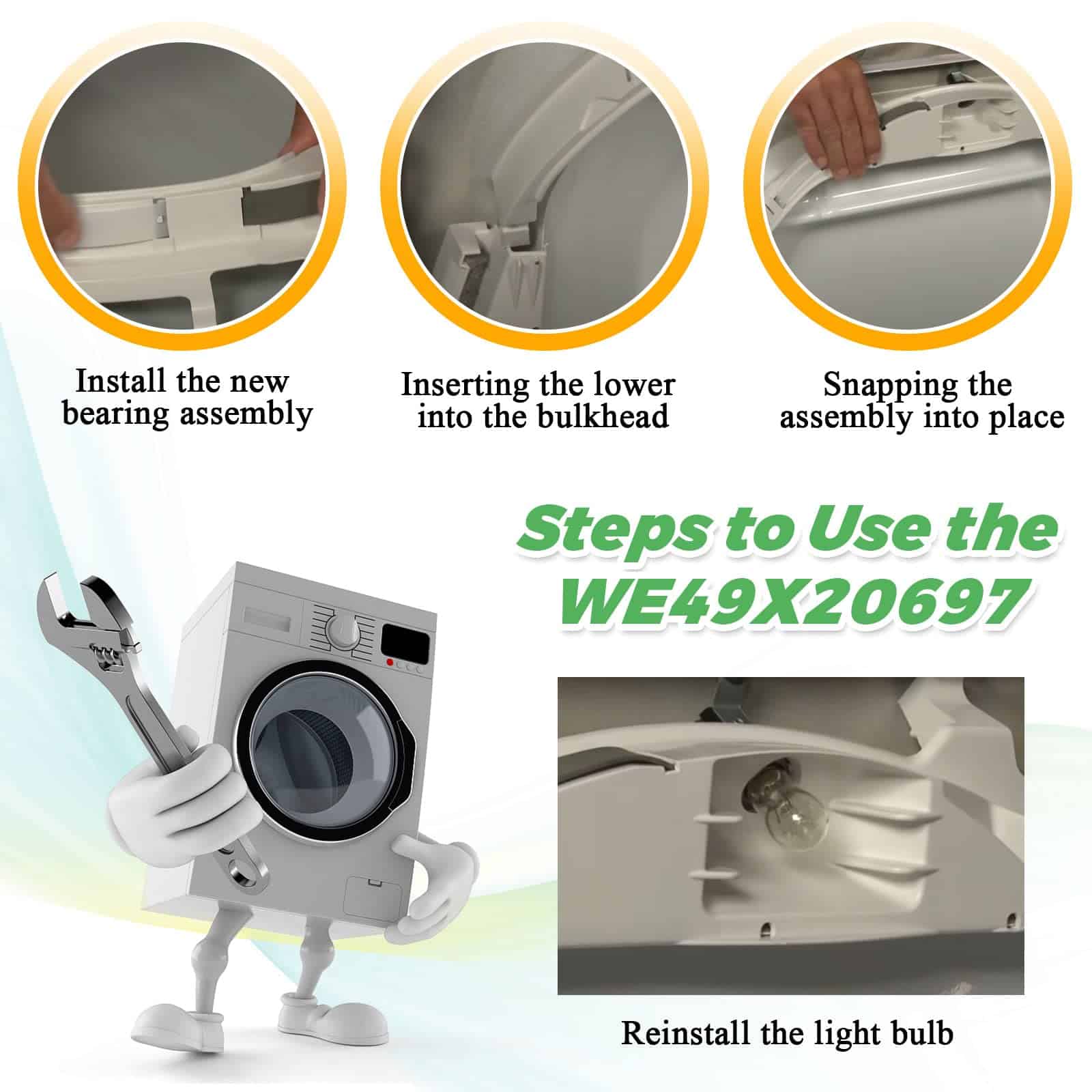 Install the new bearing assembly

Inserting the lower into the bulkhead

Snapping the assembly into place

Steps to Use the WE49X20697

Reinstall the light bulb