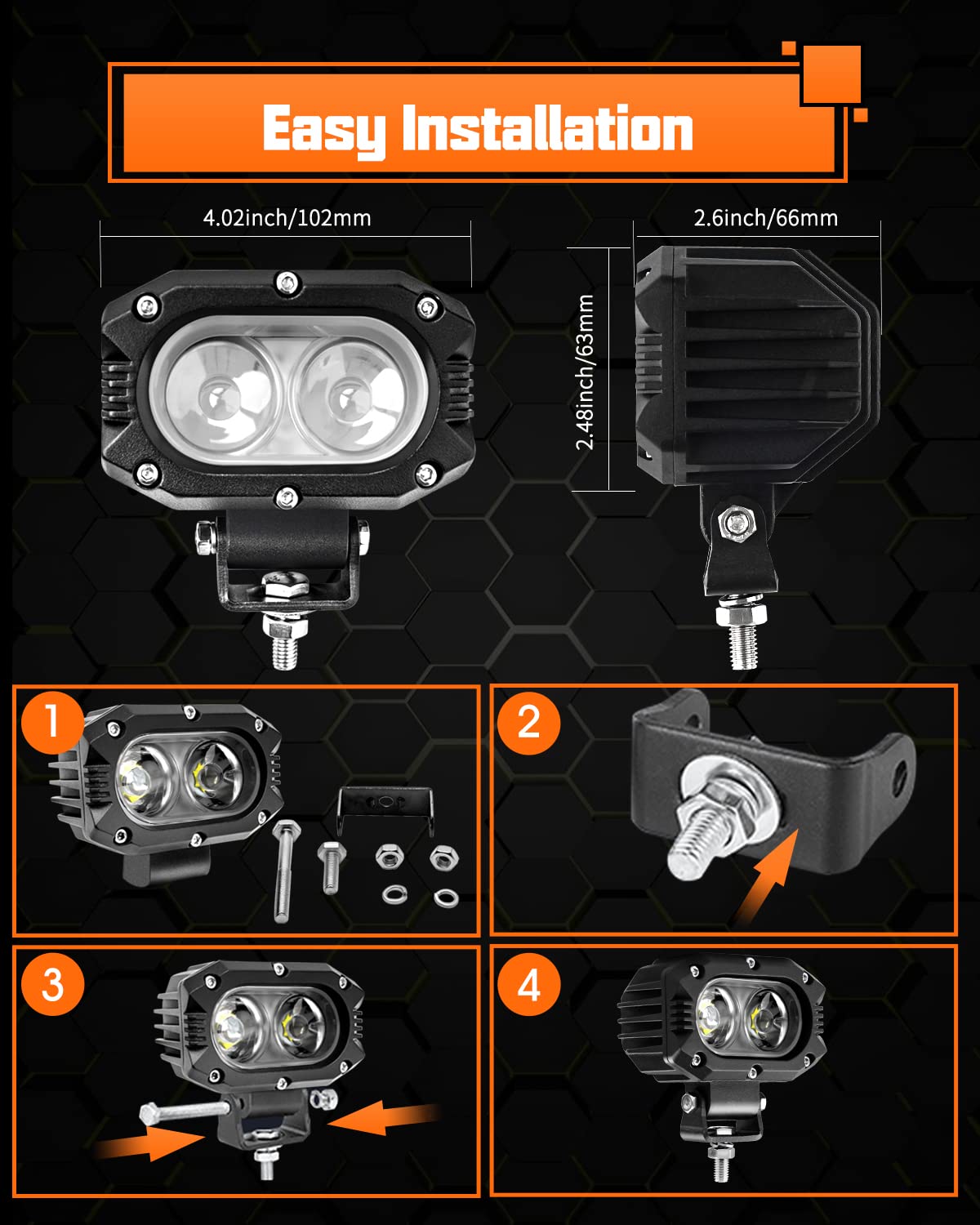 Easy Installation

4.02inch/102mm

2.6inch/66mm

2.48inch/63mm

1

2

3

4