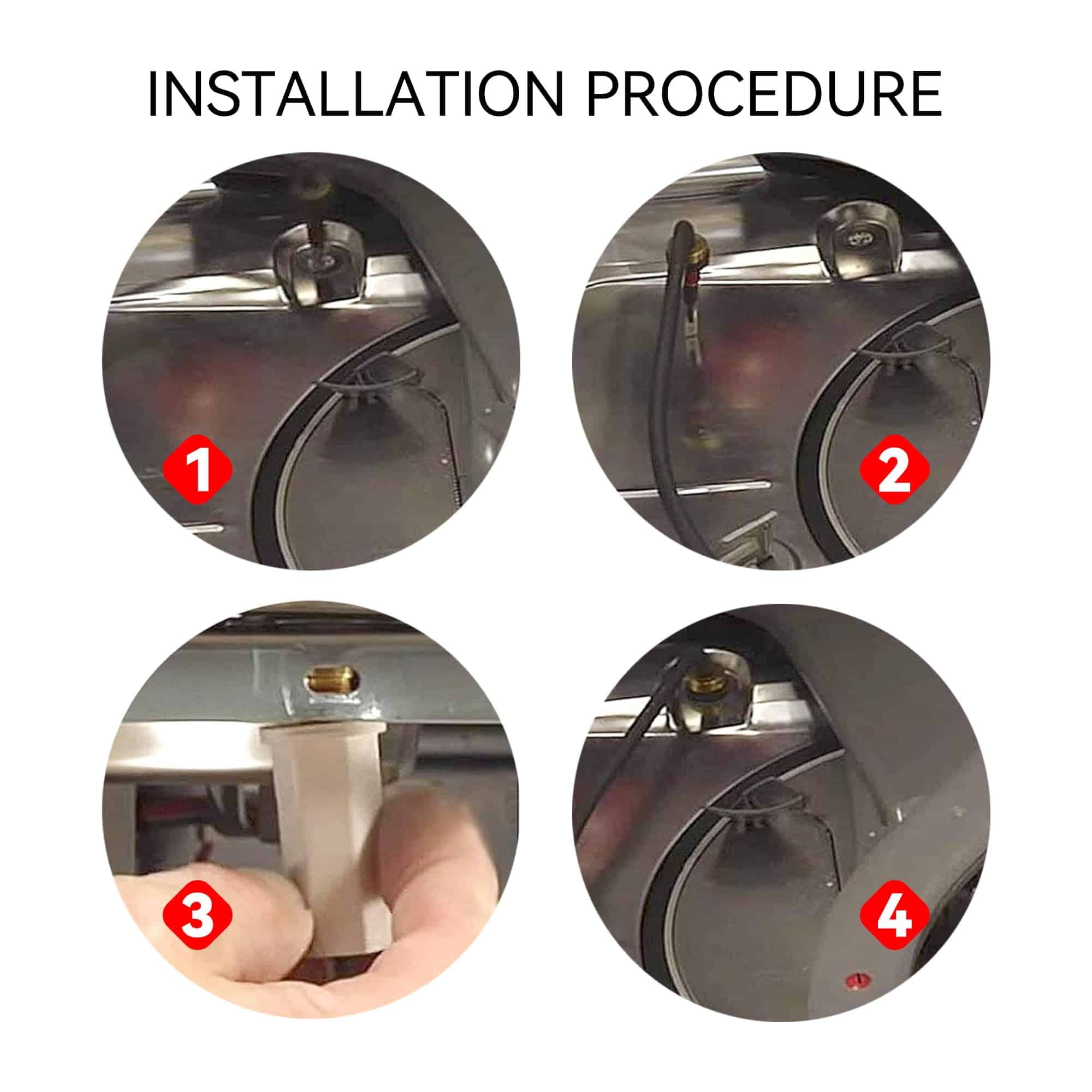 INSTALLATION PROCEDURE

1

2

3

4