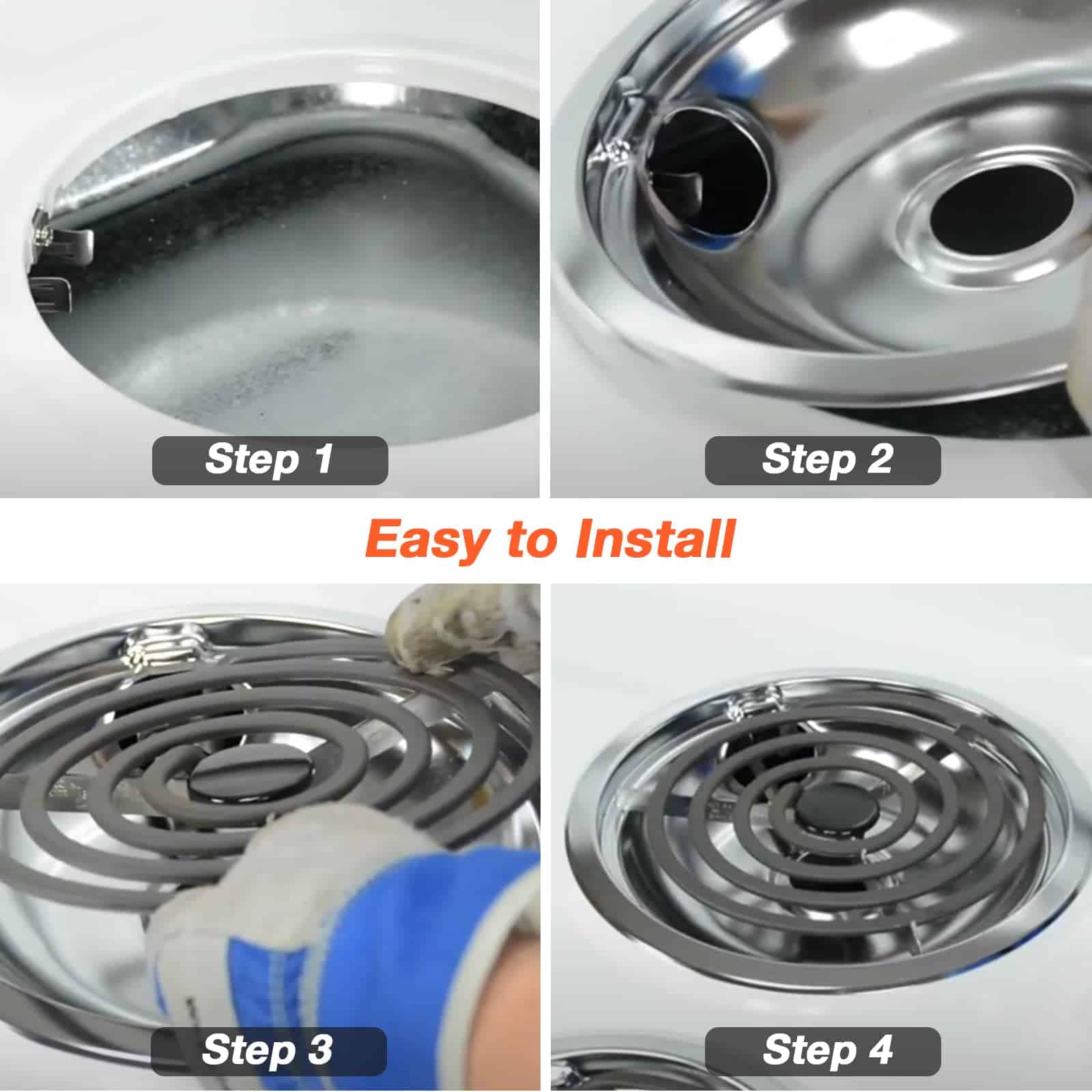 Step 1

Step 2

Easy to Install

Step 3

Step 4