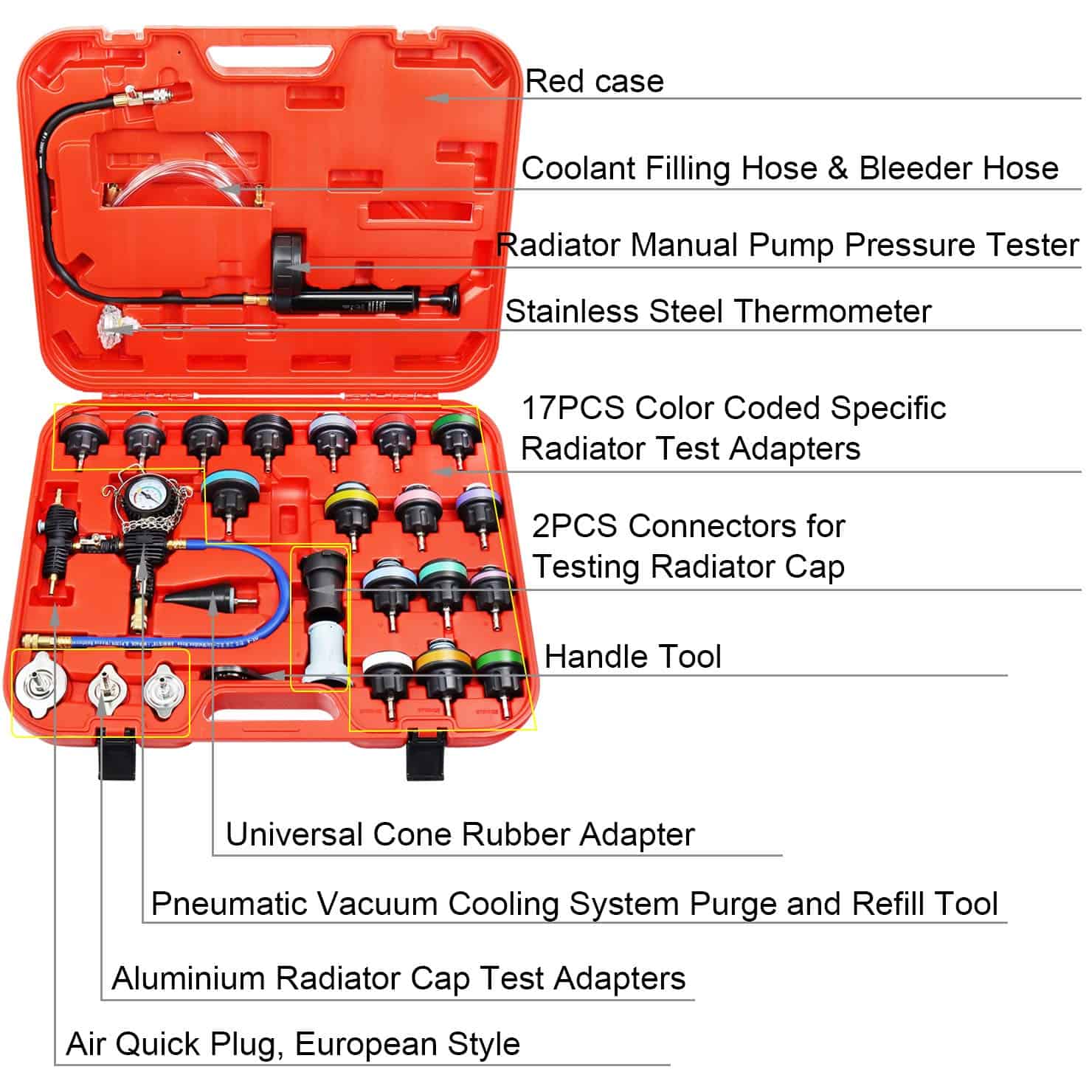 Red case

Coolant Filling Hose & Bleeder Hose

Radiator Manual Pump Pressure Tester

Stainless Steel Thermometer

17PCS Color Coded Specific Radiator Test Adapters

2PCS Connectors for Testing Radiator Cap

Handle Tool

Universal Cone Rubber Adapter

Pneumatic Vacuum Cooling System Purge and Refill Tool

Aluminium Radiator Cap Test Adapters

Air Quick Plug, European Style