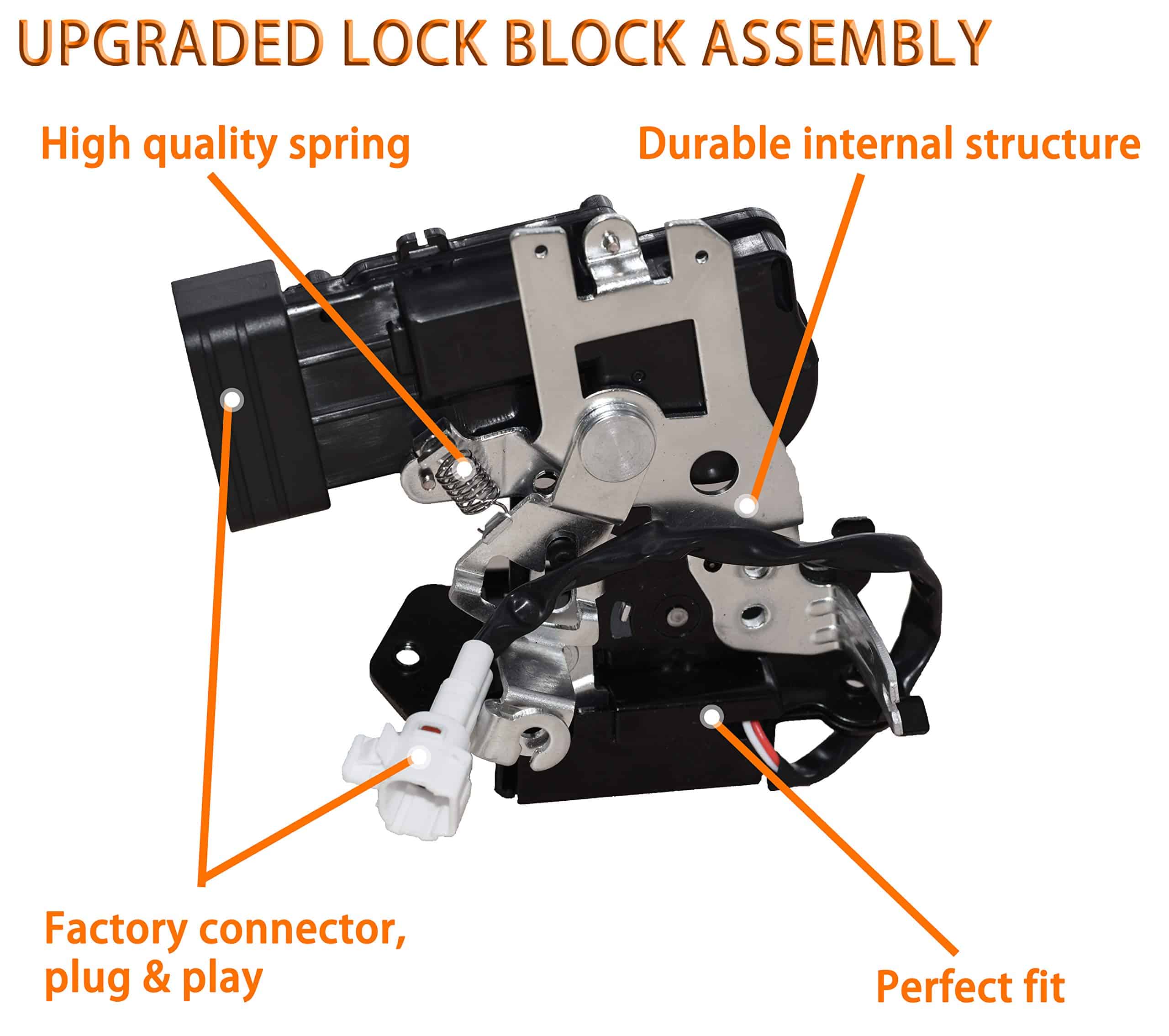 UPGRADED LOCK BLOCK ASSEMBLY

High quality spring

Durable internal structure

Factory connector, plug & play

Perfect fit