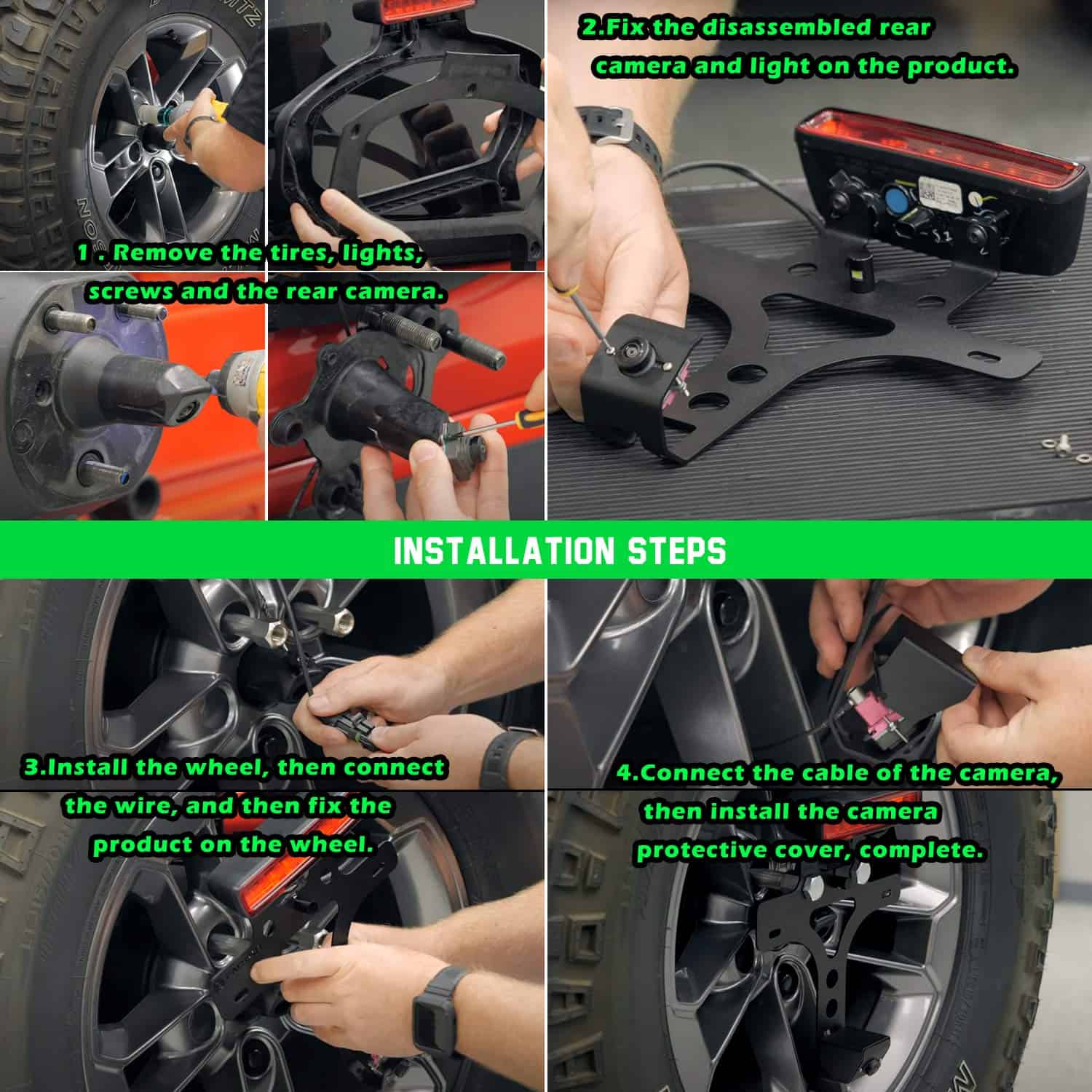 1 . Remove the tires, lights, screws and the rear camera.

2.Fix the disassembled rear camera and light on the product.

INSTALLATION STEPS

3.Install the wheel, then connect the wire, and then fix the product on the wheel.

4.Connect the cable of the camera, then install the camera protective cover, complete.