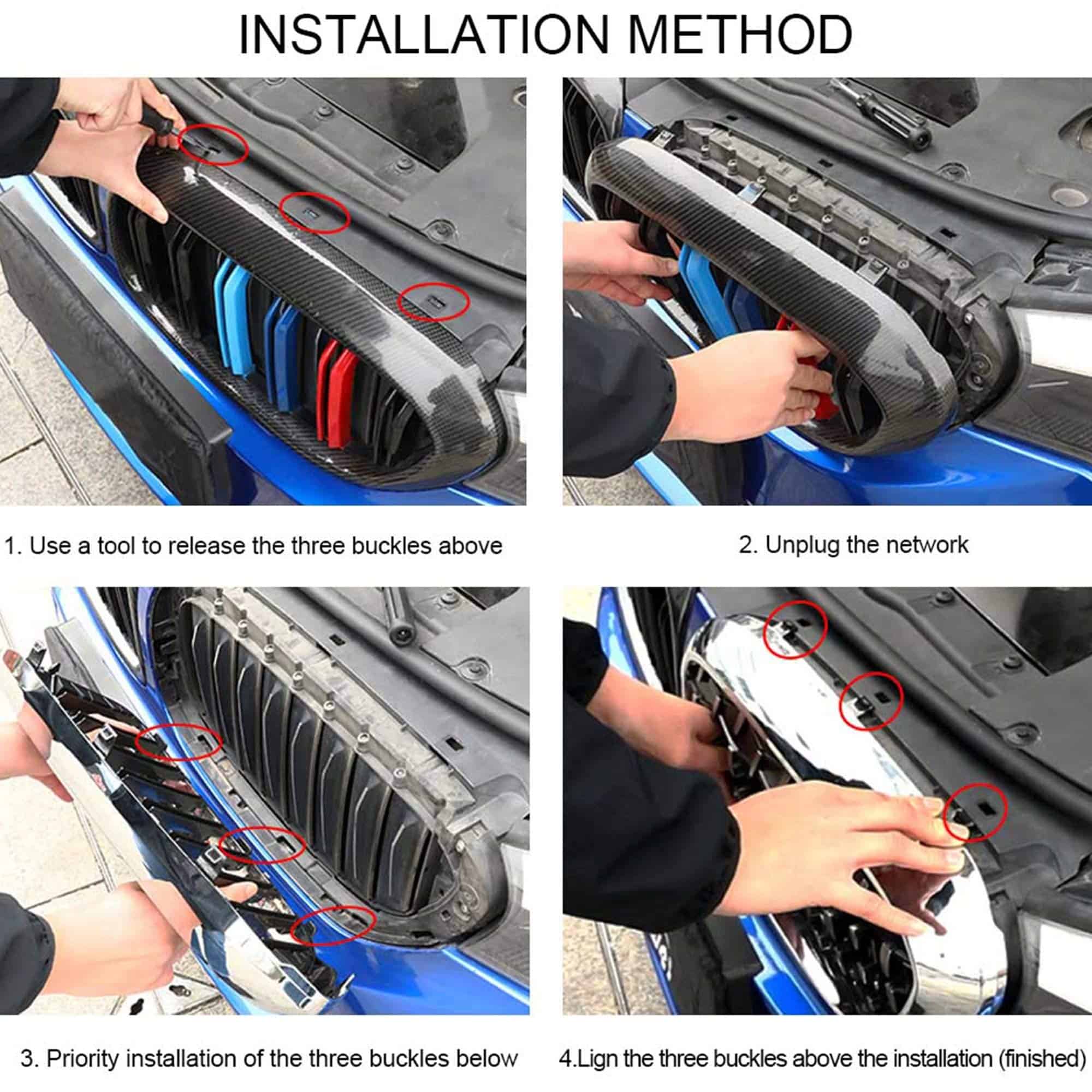 INSTALLATION METHOD

1. Use a tool to release the three buckles above

2. Unplug the network

3. Priority installation of the three buckles below

4.Lign the three buckles above the installation (finished)