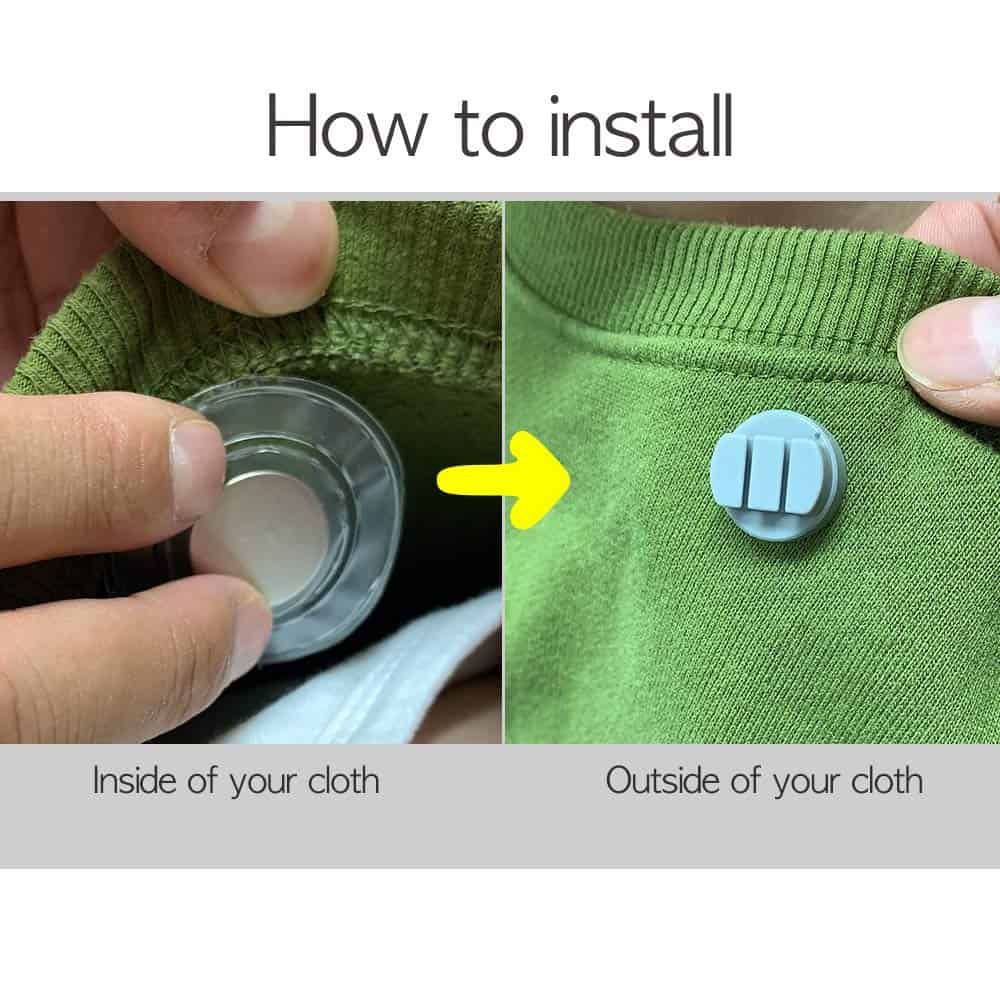 How to install

Inside of your cloth

Outside of your cloth