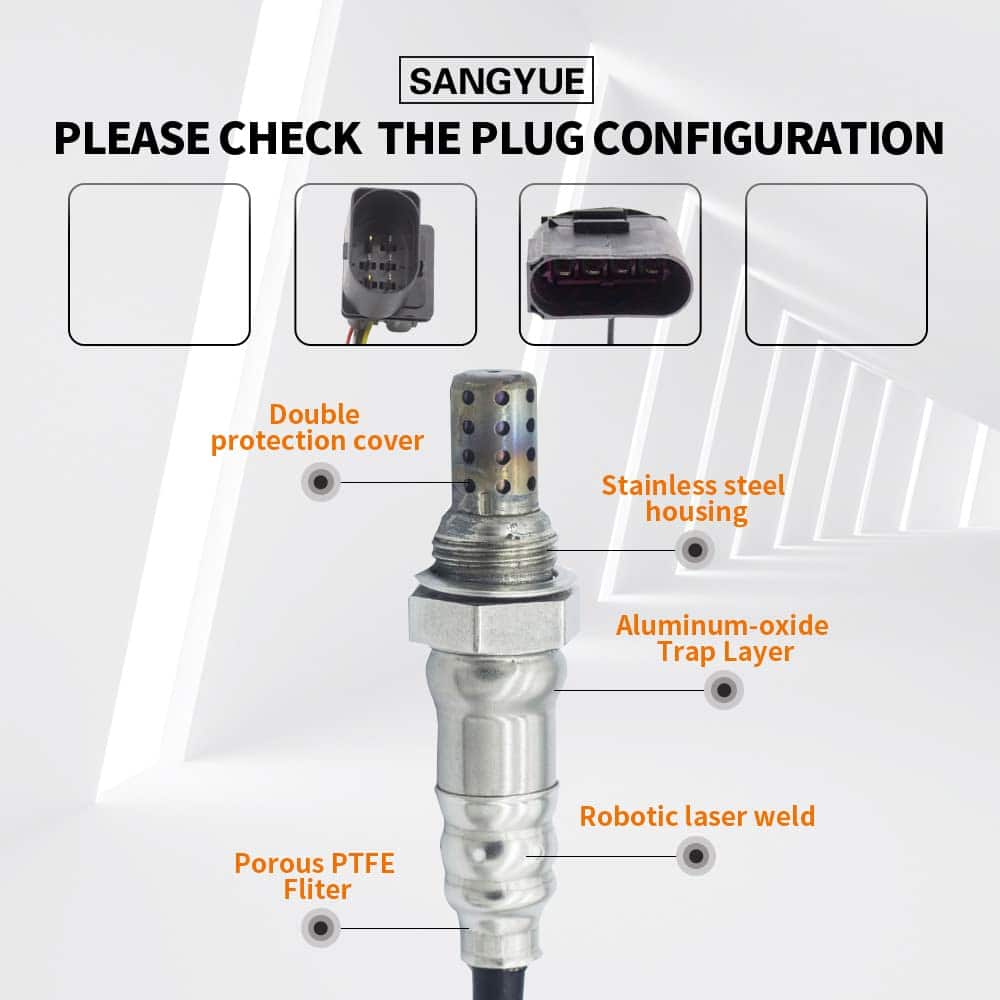 SANGYUE

PLEASE CHECK THE PLUG CONFIGURATION

Double protection cover

Stainless steel housing

Aluminum-oxide Trap Layer

Robotic laser weld

Porous PTFE Fliter