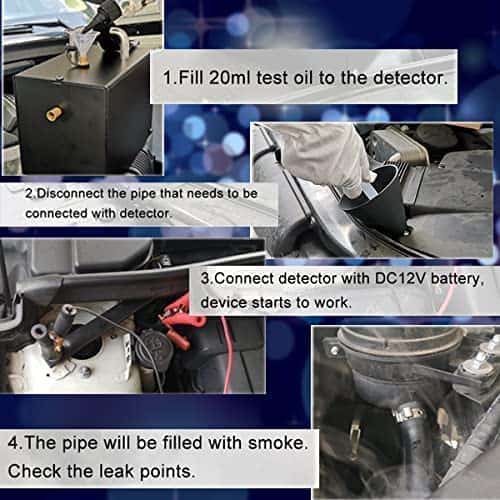 1.Fill 20ml test oil to the detector.

2.Disconnect the pipe that needs to be connected with detector.

3.Connect detector with DC12V battery, device starts to work.

4.The pipe will be filled with smoke. Check the leak points.