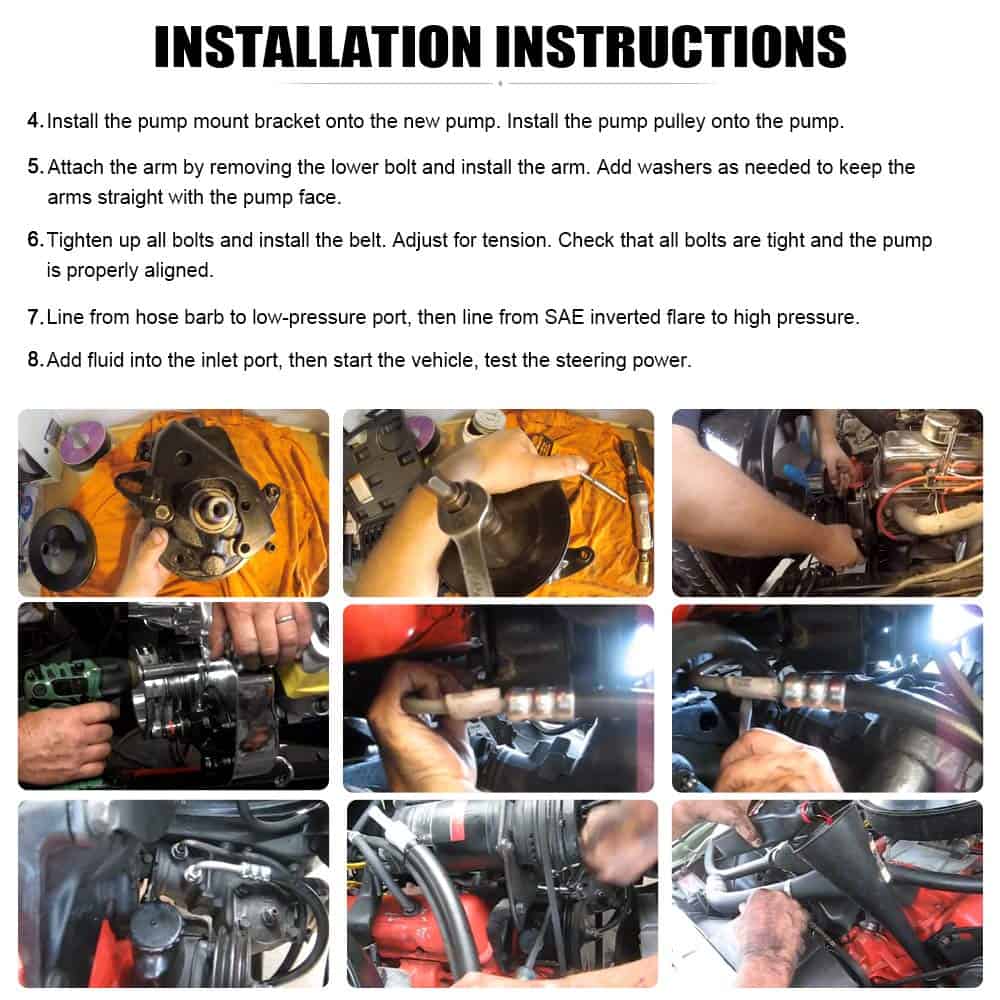 INSTALLATION INSTRUCTIONS

4. Install the pump mount bracket onto the new pump. Install the pump pulley onto the pump.

5. Attach the arm by removing the lower bolt and install the arm. Add washers as needed to keep the arms straight with the pump face.

6. Tighten up all bolts and install the belt. Adjust for tension. Check that all bolts are tight and the pump is properly aligned.

7. Line from hose barb to low-pressure port, then line from SAE inverted flare to high pressure.

8. Add fluid into the inlet port, then start the vehicle, test the steering power.