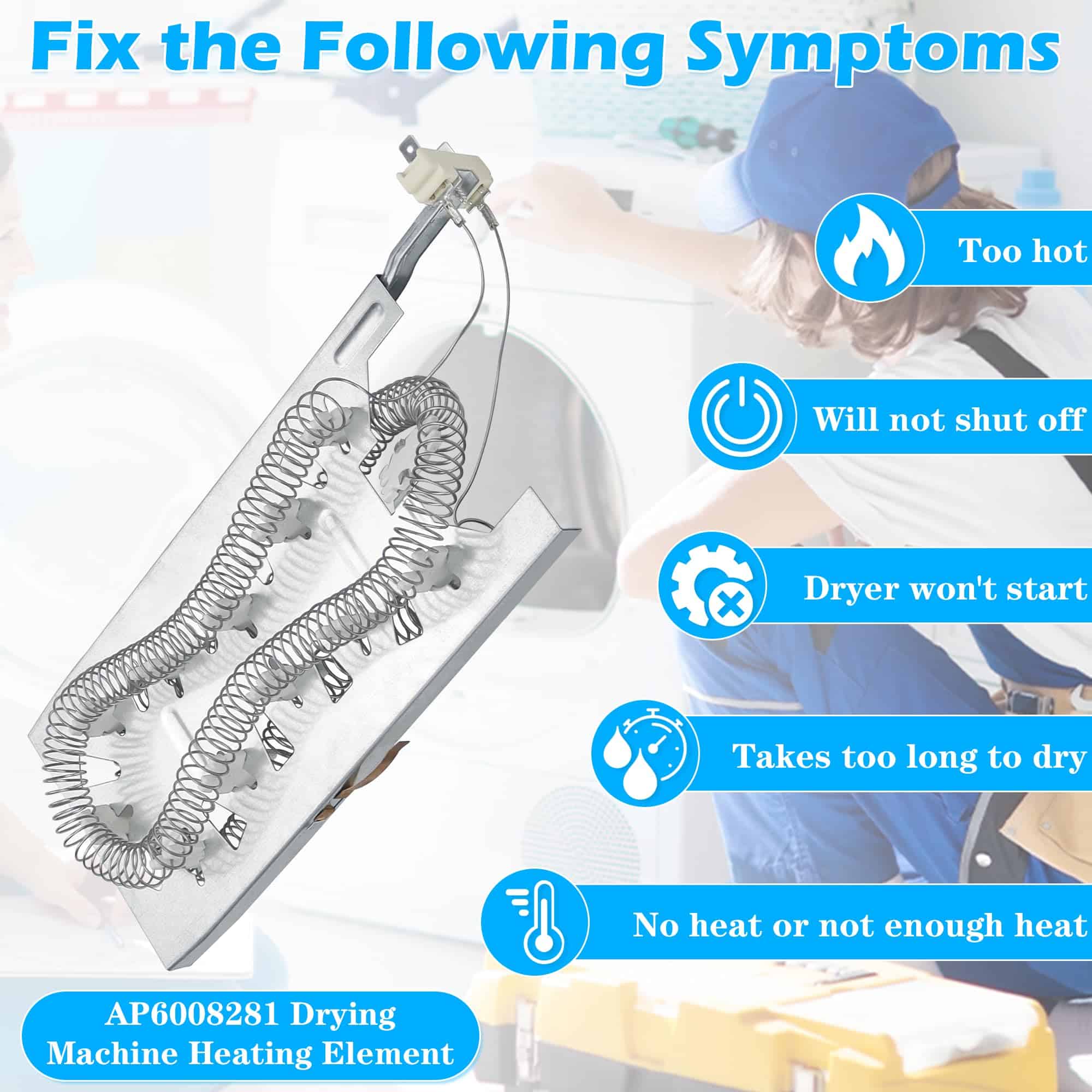 Fix the Following Symptoms

Too hot

Will not shut off

Dryer won't start

Takes too long to dry

No heat or not enough heat

AP6008281 Drying Machine Heating Element