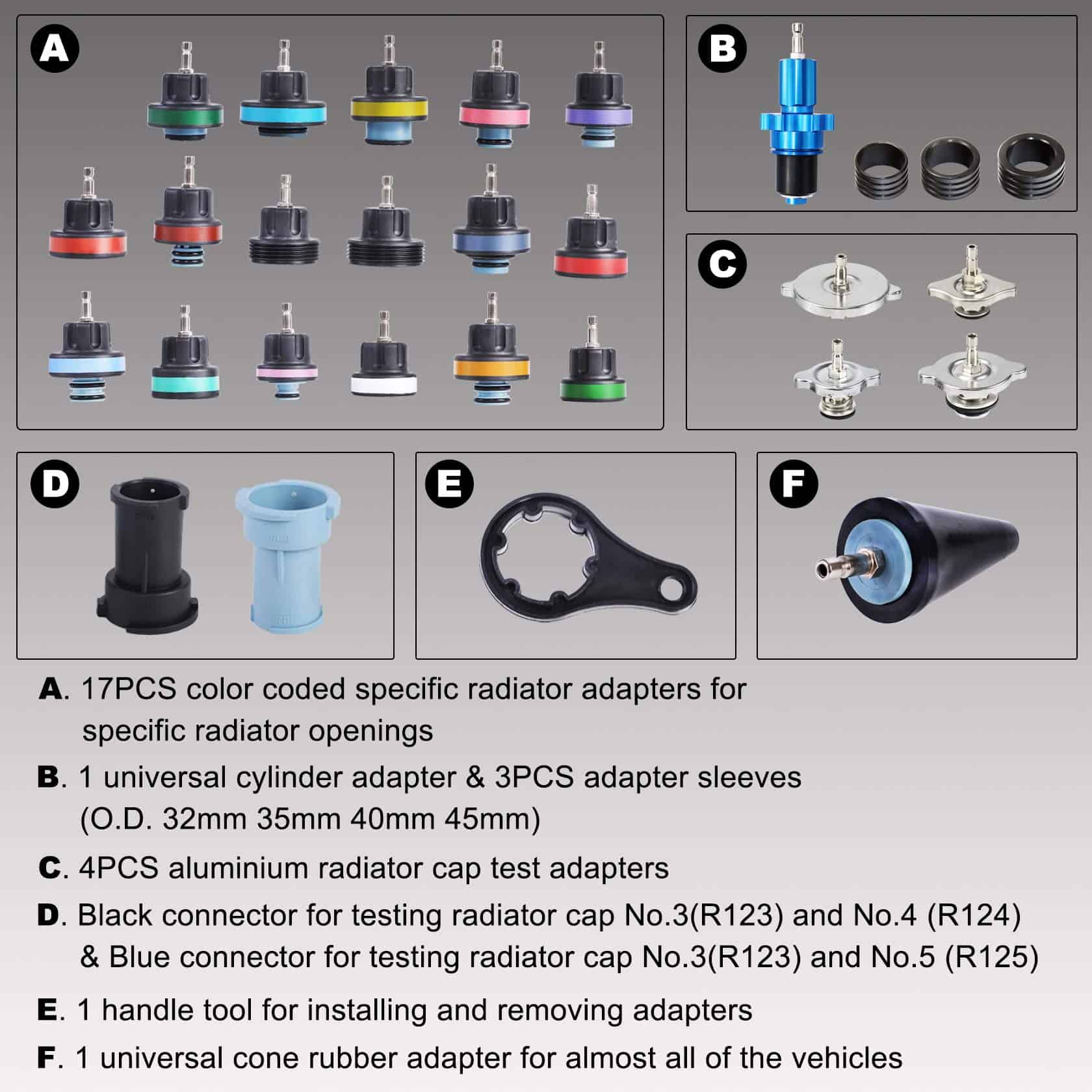 A

B

C

D

E

F

A. 17PCS color coded specific radiator adapters for specific radiator openings

B. 1 universal cylinder adapter & 3PCS adapter sleeves (O.D. 32mm 35mm 40mm 45mm)

C. 4PCS aluminium radiator cap test adapters

D. Black connector for testing radiator cap No.3(R123) and No.4 (R124) & Blue connector for testing radiator cap No.3(R123) and No.5 (R125)

E. 1 handle tool for installing and removing adapters

F. 1 universal cone rubber adapter for almost all of the vehicles