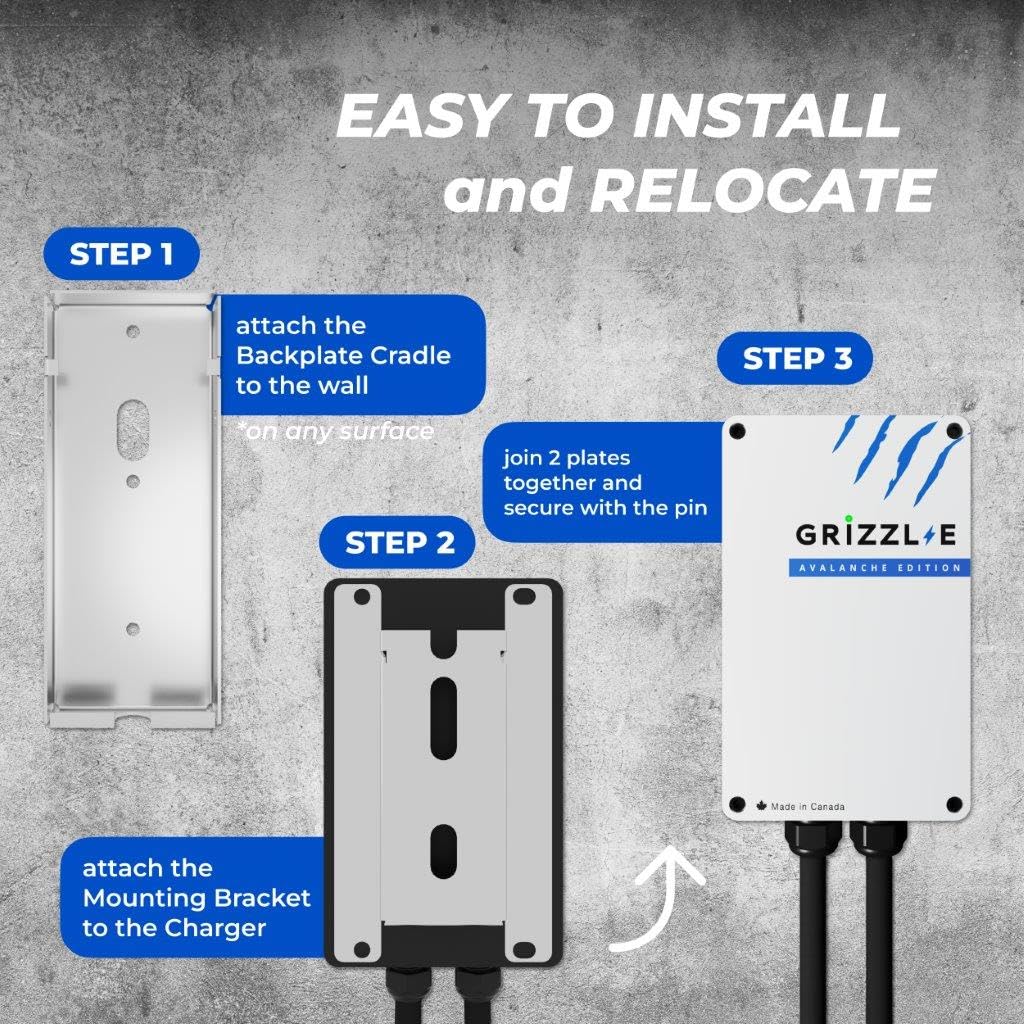 EASY TO INSTALL and RELOCATE

STEP 1

attach the Backplate Cradle to the wall

*on any surface

STEP 2

attach the Mounting Bracket to the Charger

STEP 3

join 2 plates together and secure with the pin

GRIZZL-E

AVALANCHE EDITION

Made in Canada