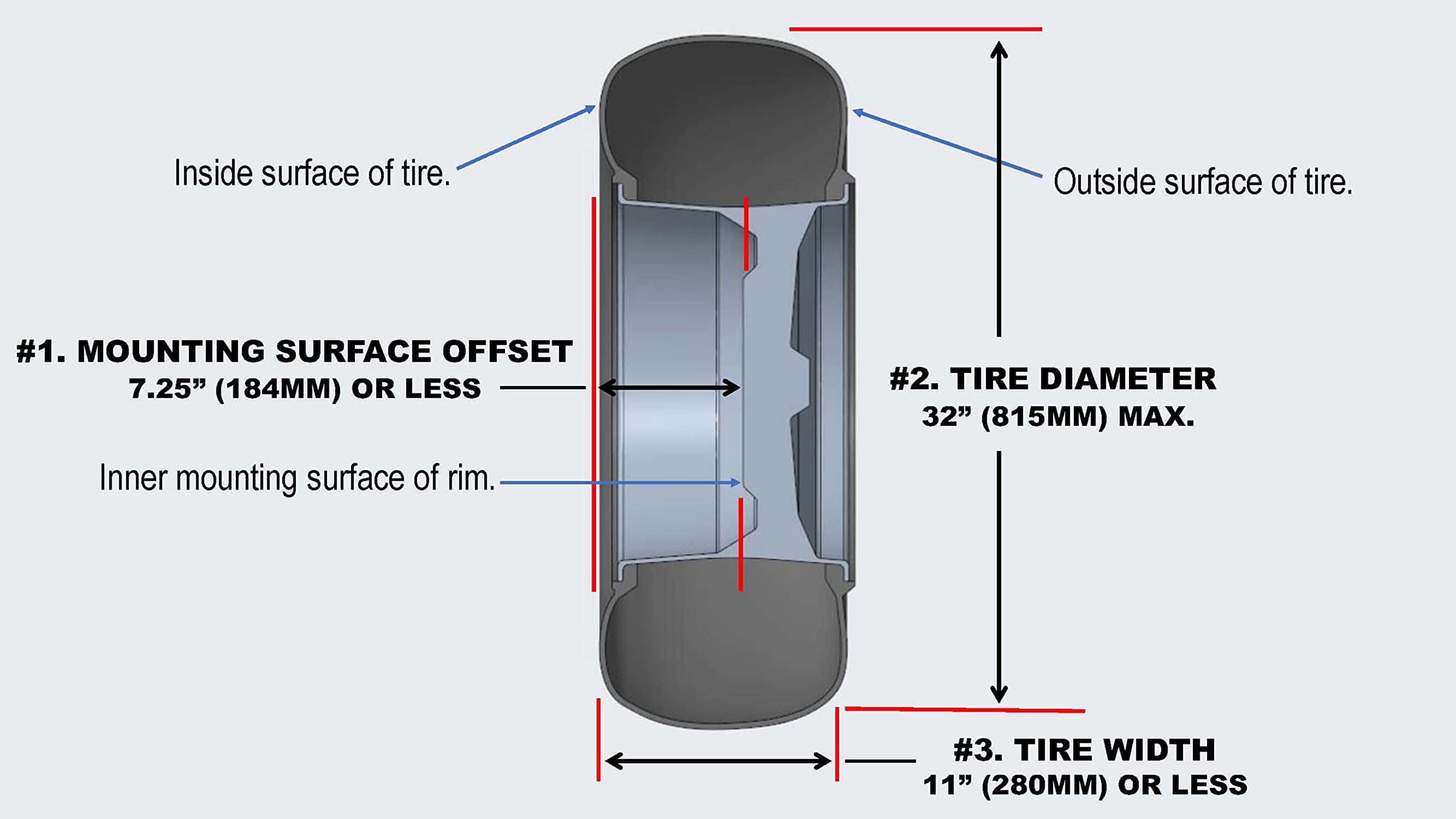 Inside surface of tire.

Outside surface of tire.

#1. MOUNTING SURFACE OFFSET
7.25” (184MM) OR LESS

#2. TIRE DIAMETER
32” (815MM) MAX.

Inner mounting surface of rim.

#3. TIRE WIDTH
11” (280MM) OR LESS