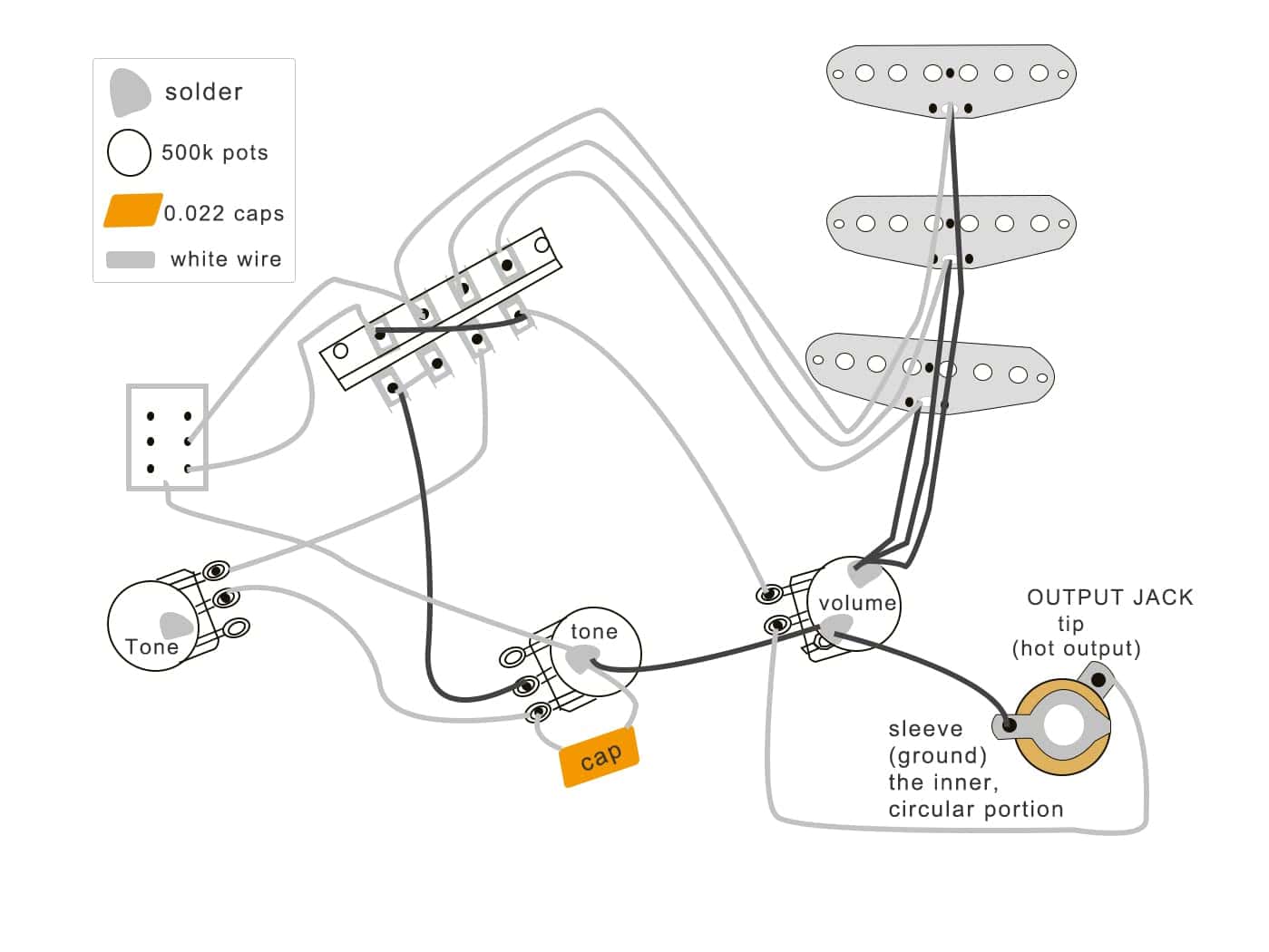 solder

500k pots

0.022 caps

white wire

Tone

tone

cap

volume

OUTPUT JACK
tip
(hot output)

sleeve
(ground)
the inner,
circular portion