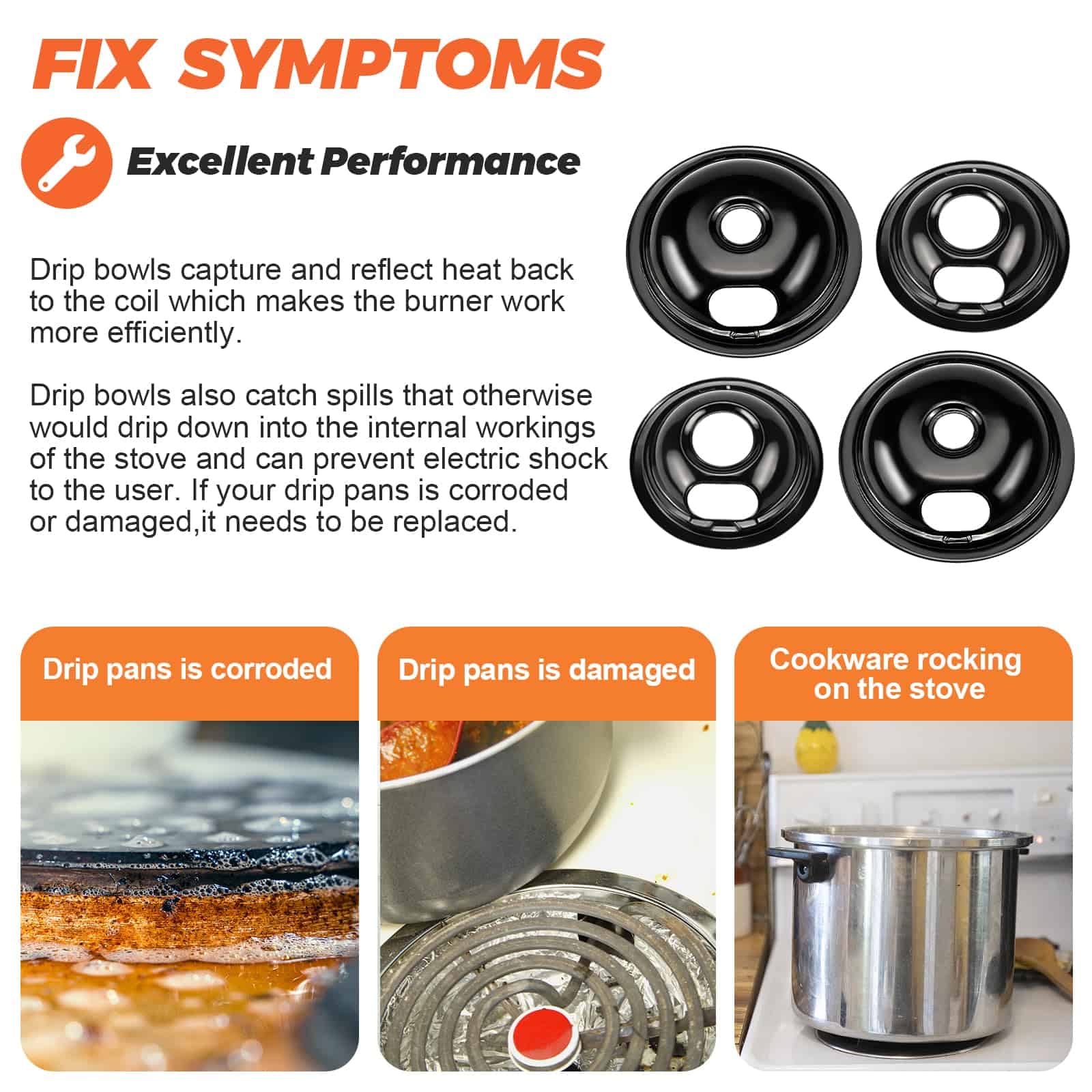 FIX SYMPTOMS

Excellent Performance

Drip bowls capture and reflect heat back to the coil which makes the burner work more efficiently.

Drip bowls also catch spills that otherwise would drip down into the internal workings of the stove and can prevent electric shock to the user. If your drip pans is corroded or damaged,it needs to be replaced.

Drip pans is corroded

Drip pans is damaged

Cookware rocking on the stove