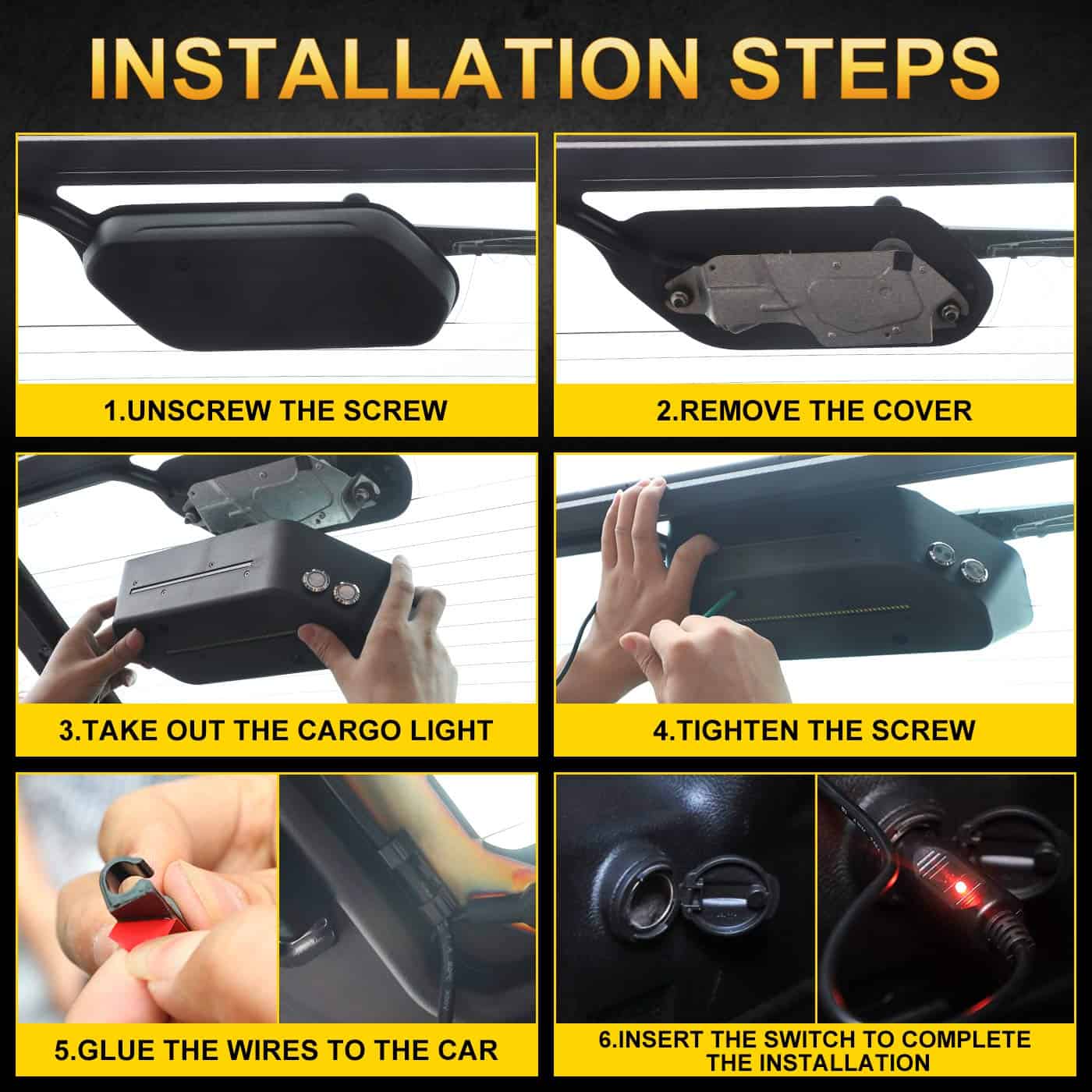 INSTALLATION STEPS

1.UNSCREW THE SCREW

2.REMOVE THE COVER

3.TAKE OUT THE CARGO LIGHT

4.TIGHTEN THE SCREW

5.GLUE THE WIRES TO THE CAR

6.INSERT THE SWITCH TO COMPLETE THE INSTALLATION