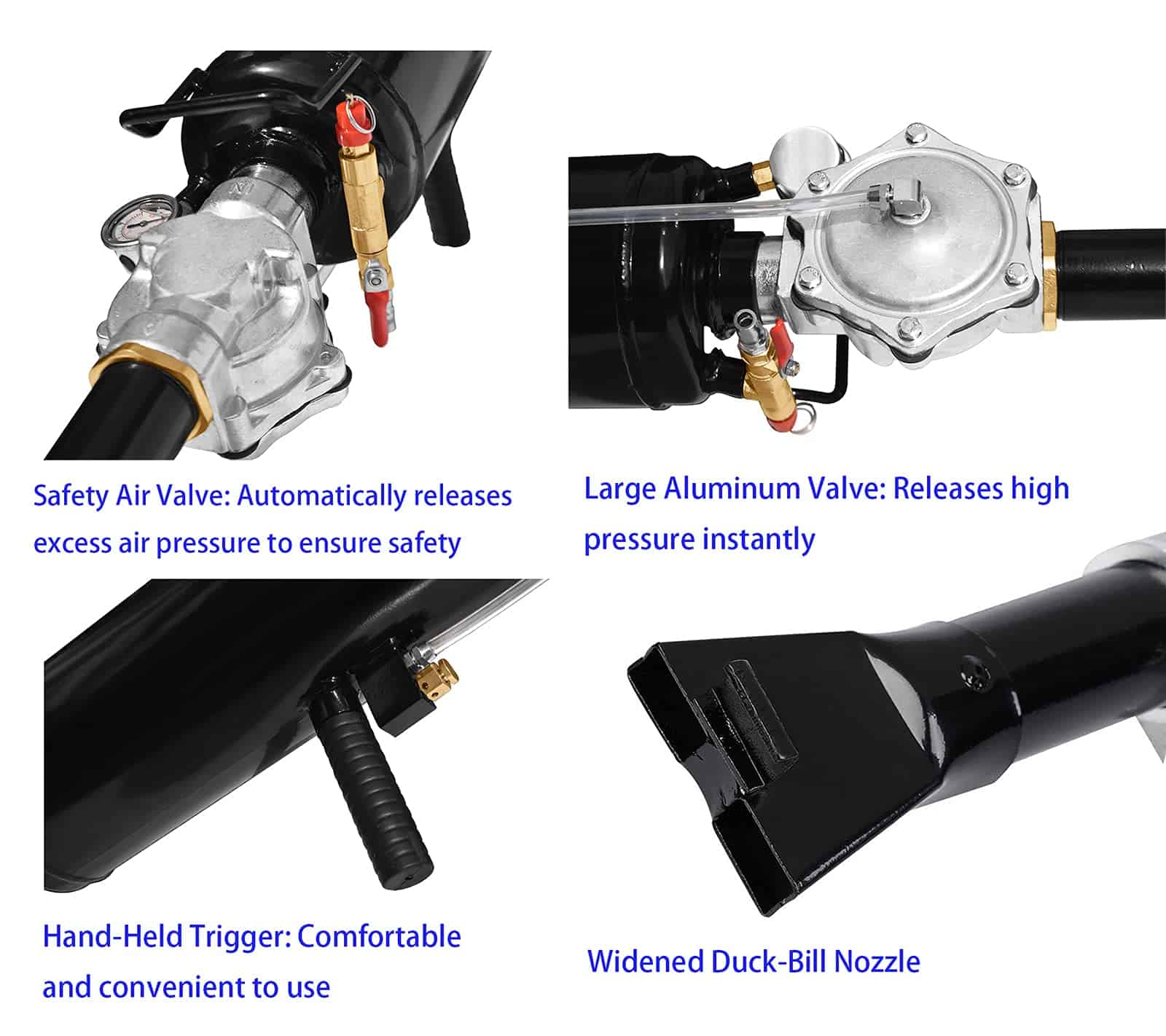 Safety Air Valve: Automatically releases excess air pressure to ensure safety

Large Aluminum Valve: Releases high pressure instantly

Hand-Held Trigger: Comfortable and convenient to use

Widened Duck-Bill Nozzle