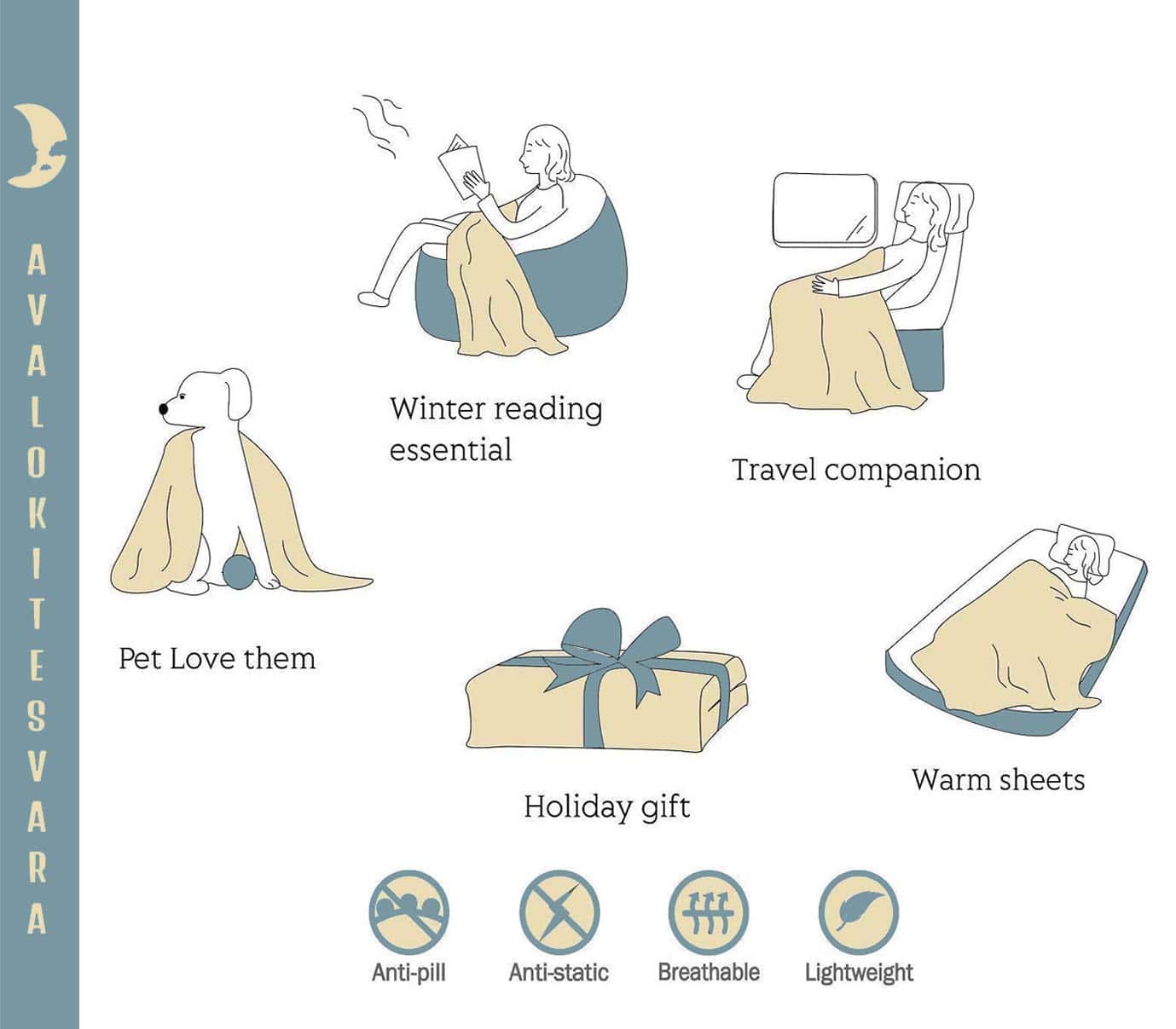 AVALOKITESVARA

Winter reading essential

Travel companion

Pet Love them

Holiday gift

Warm sheets

Anti-pill

Anti-static

Breathable

Lightweight