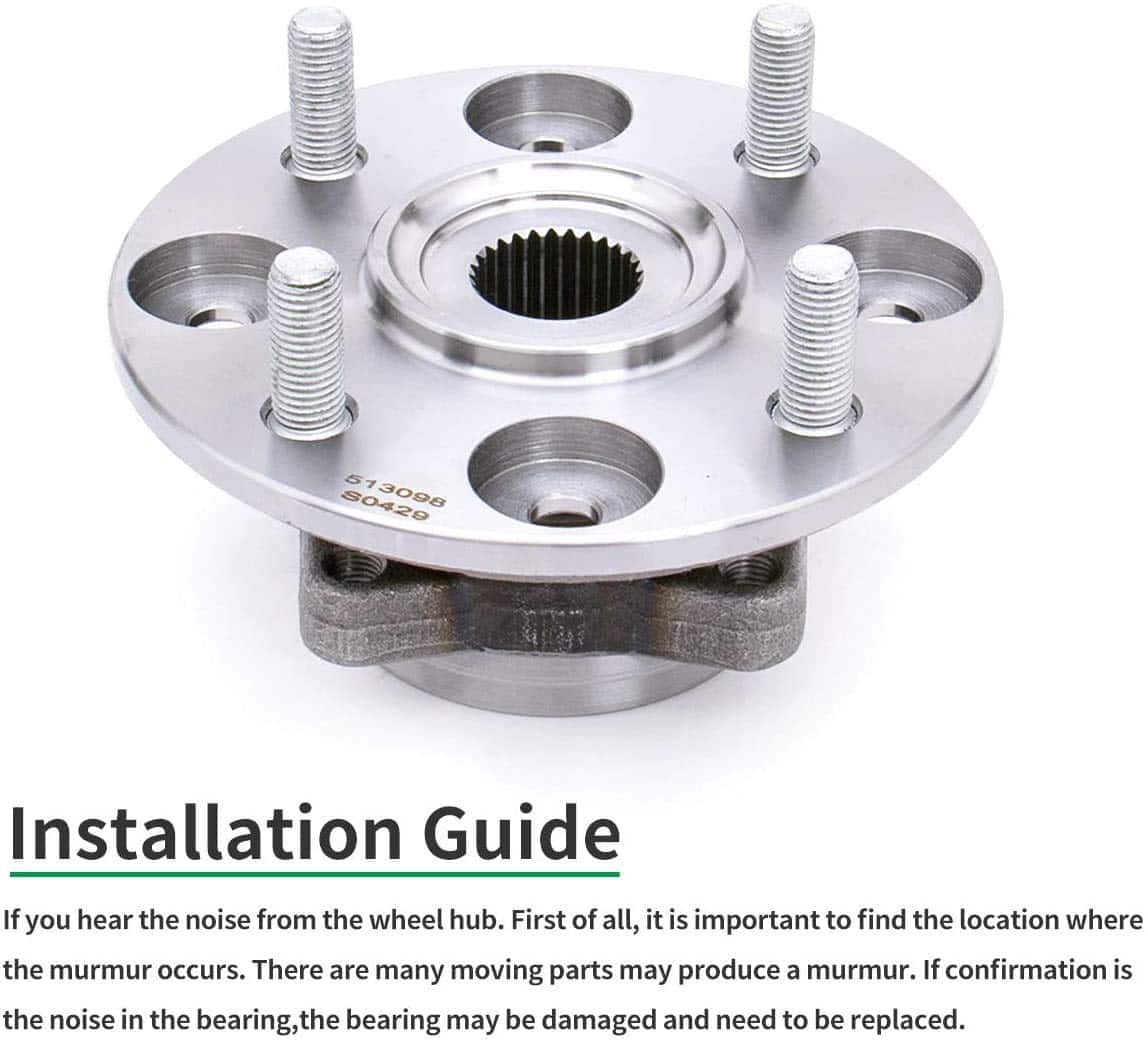 513098
S0429

Installation Guide

If you hear the noise from the wheel hub. First of all, it is important to find the location where the murmur occurs. There are many moving parts may produce a murmur. If confirmation is the noise in the bearing,the bearing may be damaged and need to be replaced.