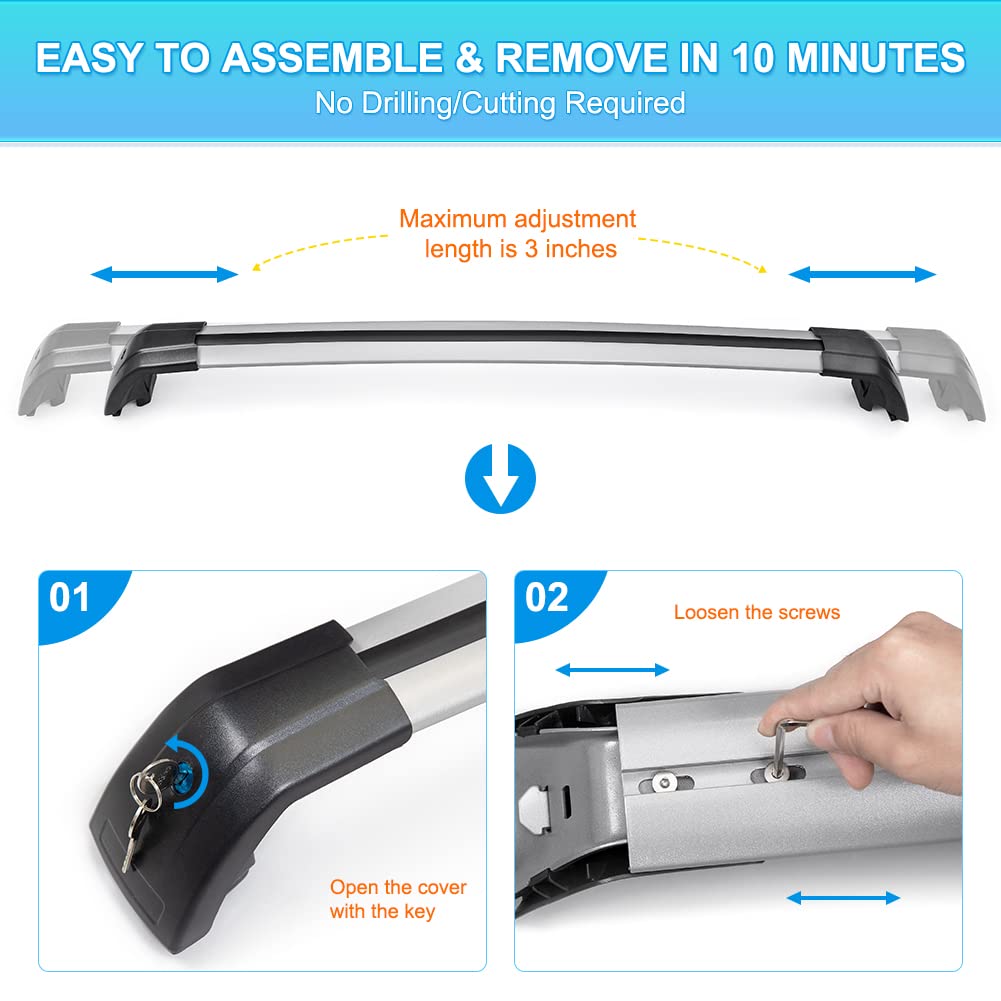 EASY TO ASSEMBLE & REMOVE IN 10 MINUTES
No Drilling/Cutting Required

Maximum adjustment length is 3 inches

01

Open the cover with the key

02

Loosen the screws