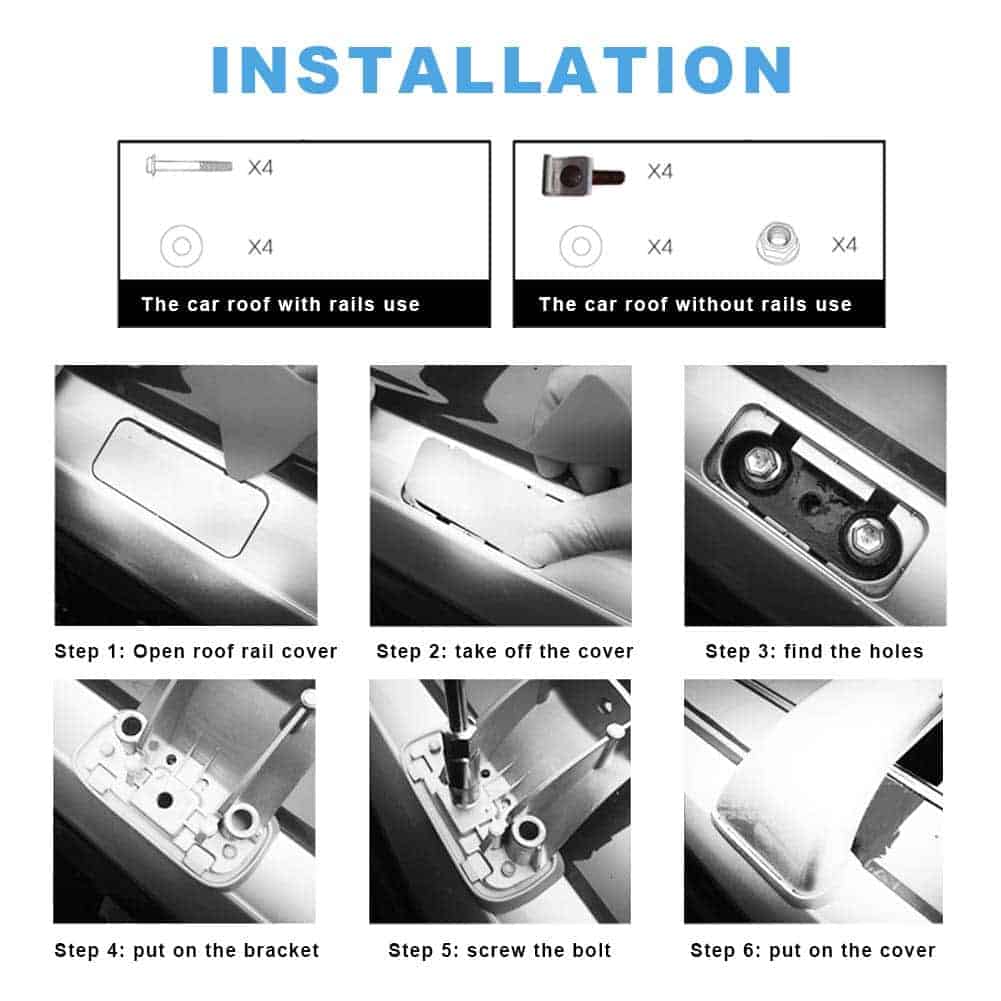 INSTALLATION

X4

X4

The car roof with rails use

X4

X4

X4

The car roof without rails use

Step 1: Open roof rail cover

Step 2: take off the cover

Step 3: find the holes

Step 4: put on the bracket

Step 5: screw the bolt

Step 6: put on the cover