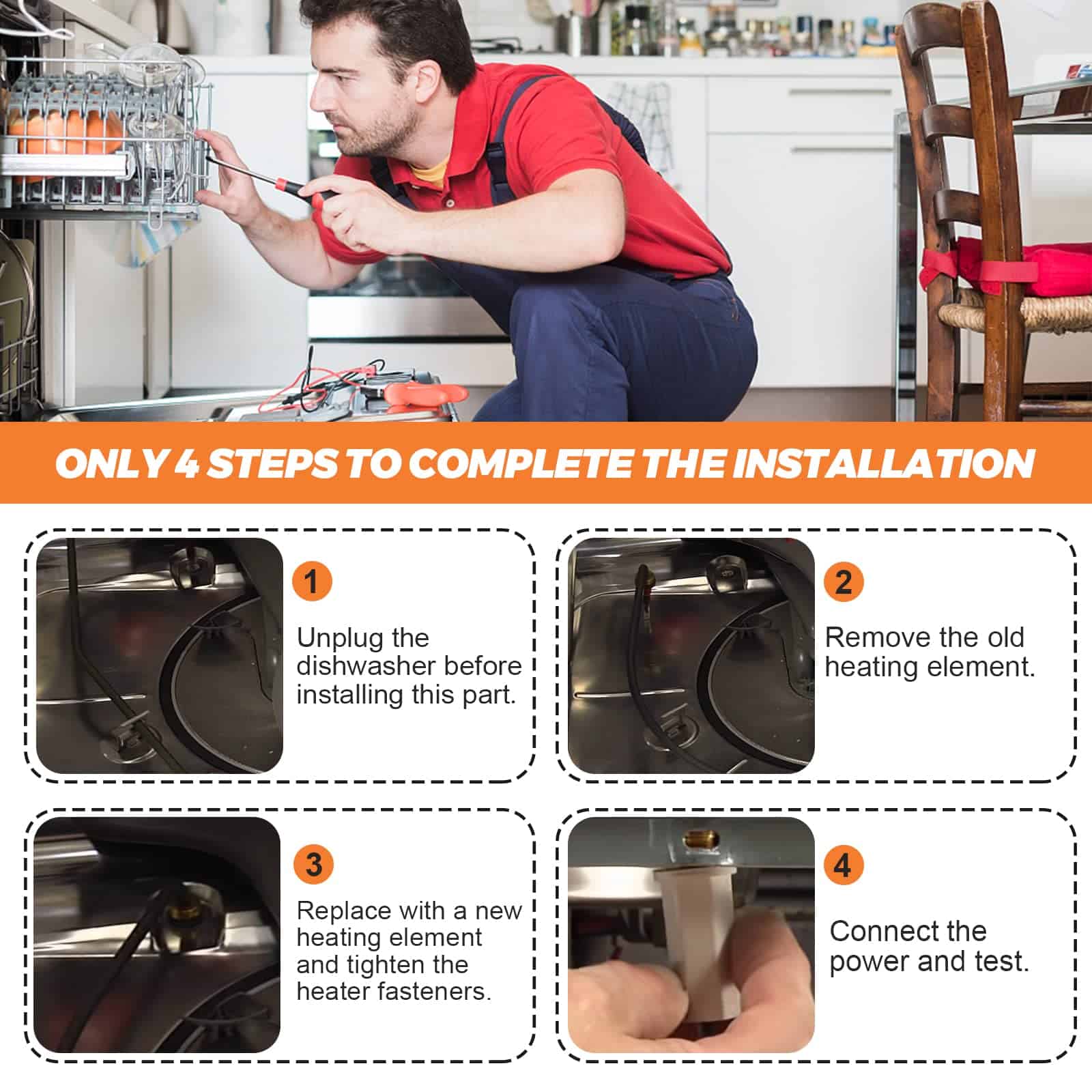 ONLY 4 STEPS TO COMPLETE THE INSTALLATION

1

Unplug the dishwasher before installing this part.

2

Remove the old heating element.

3

Replace with a new heating element and tighten the heater fasteners.

4

Connect the power and test.