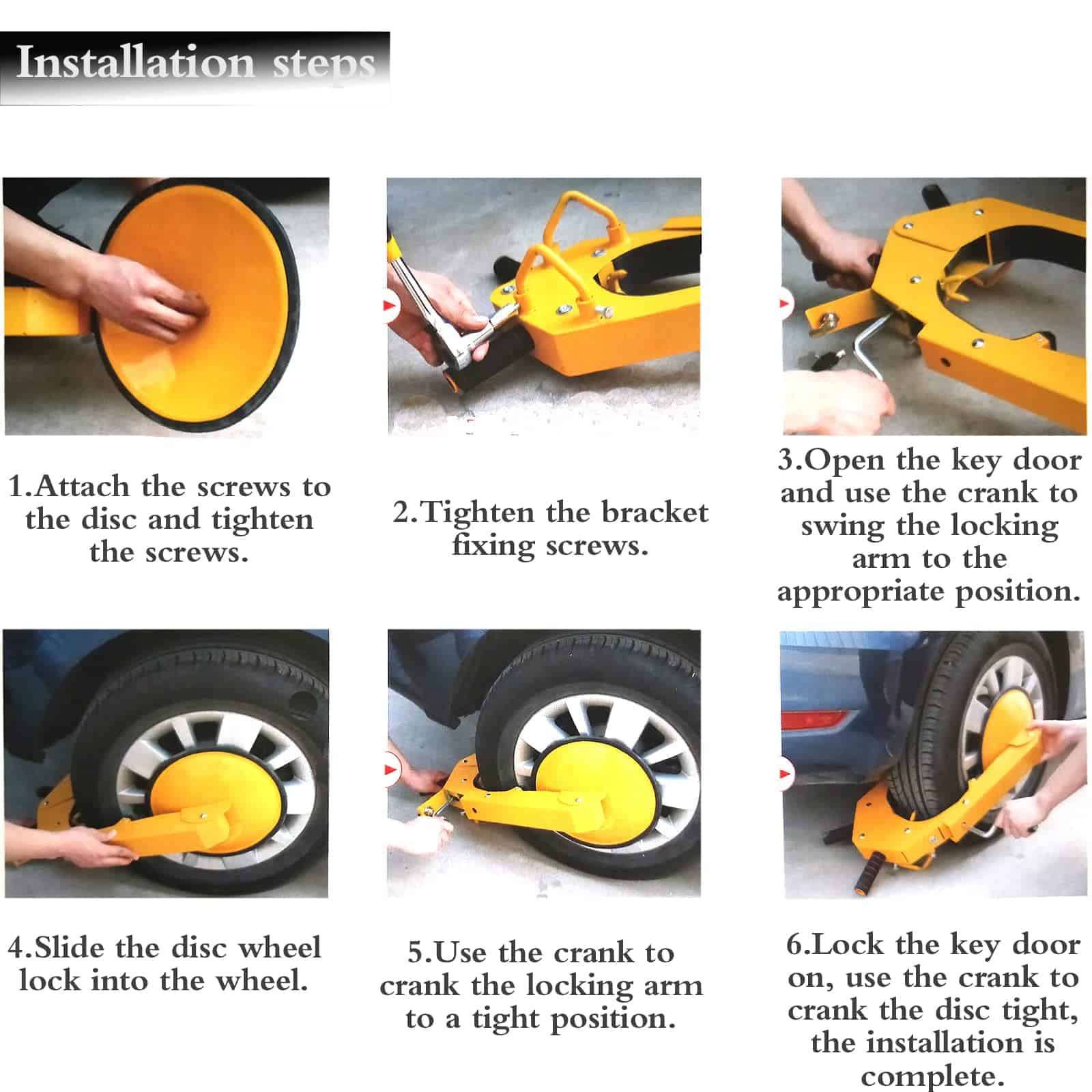 Installation steps

1.Attach the screws to the disc and tighten the screws.

2.Tighten the bracket fixing screws.

3.Open the key door and use the crank to swing the locking arm to the appropriate position.

4.Slide the disc wheel lock into the wheel.

5.Use the crank to crank the locking arm to a tight position.

6.Lock the key door on, use the crank to crank the disc tight, the installation is complete.