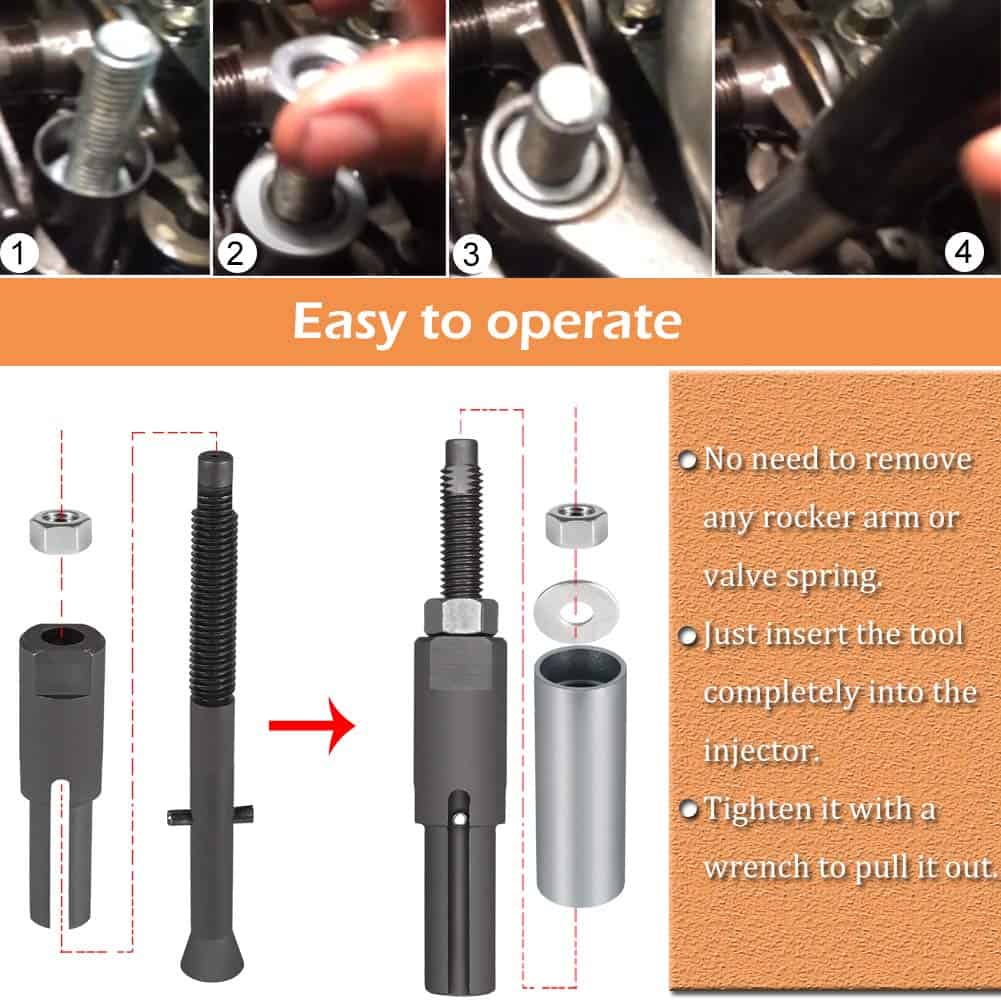 1 2 3 4

Easy to operate

No need to remove any rocker arm or valve spring.

Just insert the tool completely into the injector.

Tighten it with a wrench to pull it out.