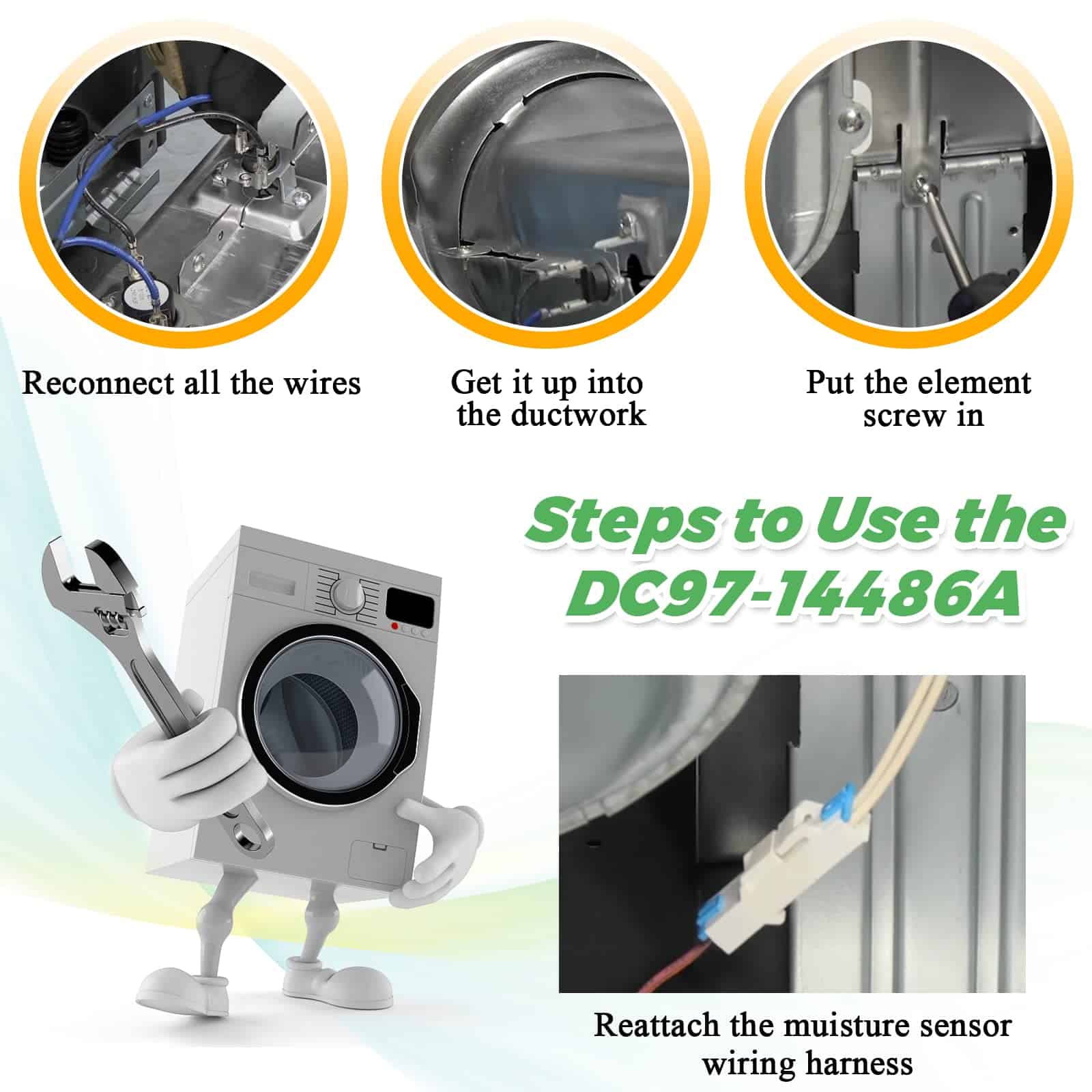 Reconnect all the wires

Get it up into the ductwork

Put the element screw in

Steps to Use the DC97-14486A

Reattach the muisture sensor wiring harness