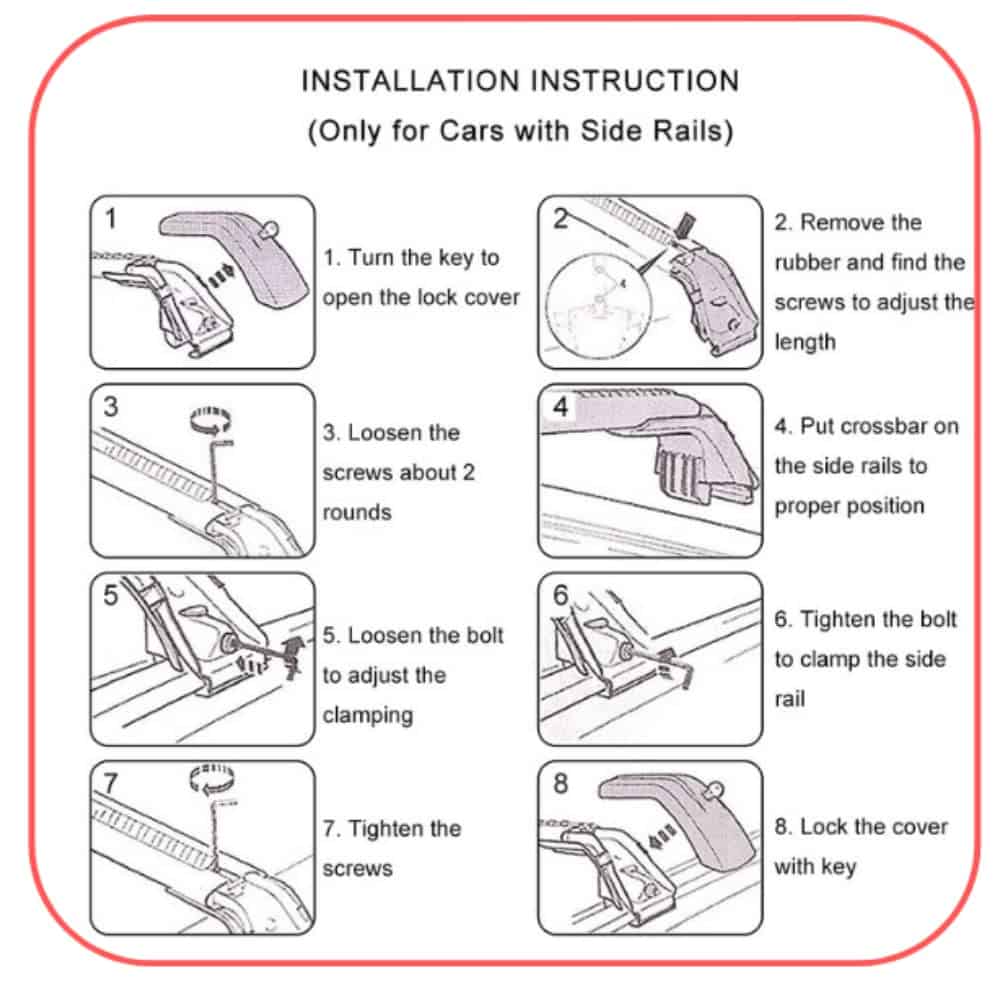 INSTALLATION INSTRUCTION
(Only for Cars with Side Rails)

1

1. Turn the key to open the lock cover

2

2. Remove the rubber and find the screws to adjust the length

3

3. Loosen the screws about 2 rounds

4

4. Put crossbar on the side rails to proper position

5

5. Loosen the bolt to adjust the clamping

6

6. Tighten the bolt to clamp the side rail

7

7. Tighten the screws

8

8. Lock the cover with key