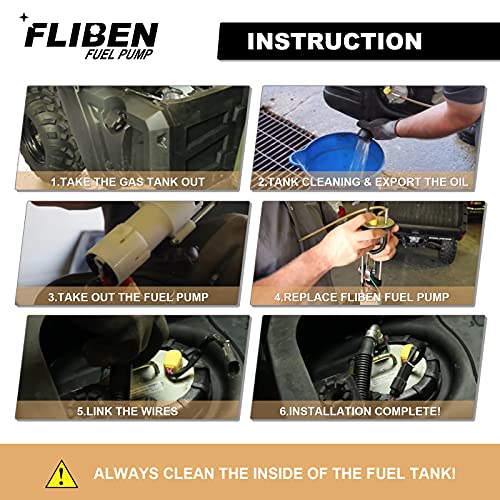 FLIBEN
FUEL PUMP

INSTRUCTION

1.TAKE THE GAS TANK OUT

2.TANK CLEANING & EXPORT THE OIL

3.TAKE OUT THE FUEL PUMP

4.REPLACE FLIBEN FUEL PUMP

5.LINK THE WIRES

6.INSTALLATION COMPLETE!

ALWAYS CLEAN THE INSIDE OF THE FUEL TANK!