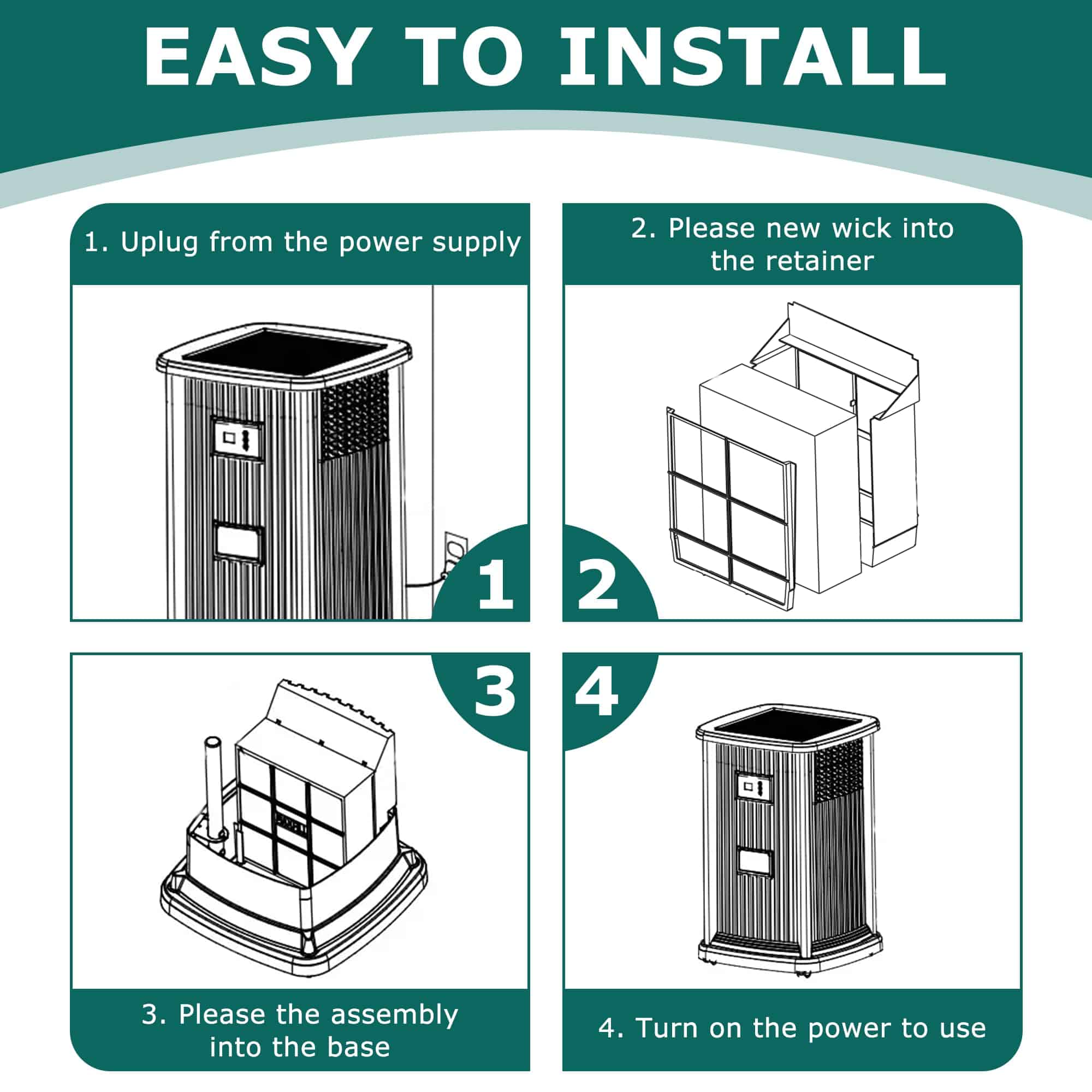 EASY TO INSTALL

1. Uplug from the power supply

1

2. Please new wick into the retainer

2

3

3. Please the assembly into the base

4

4. Turn on the power to use