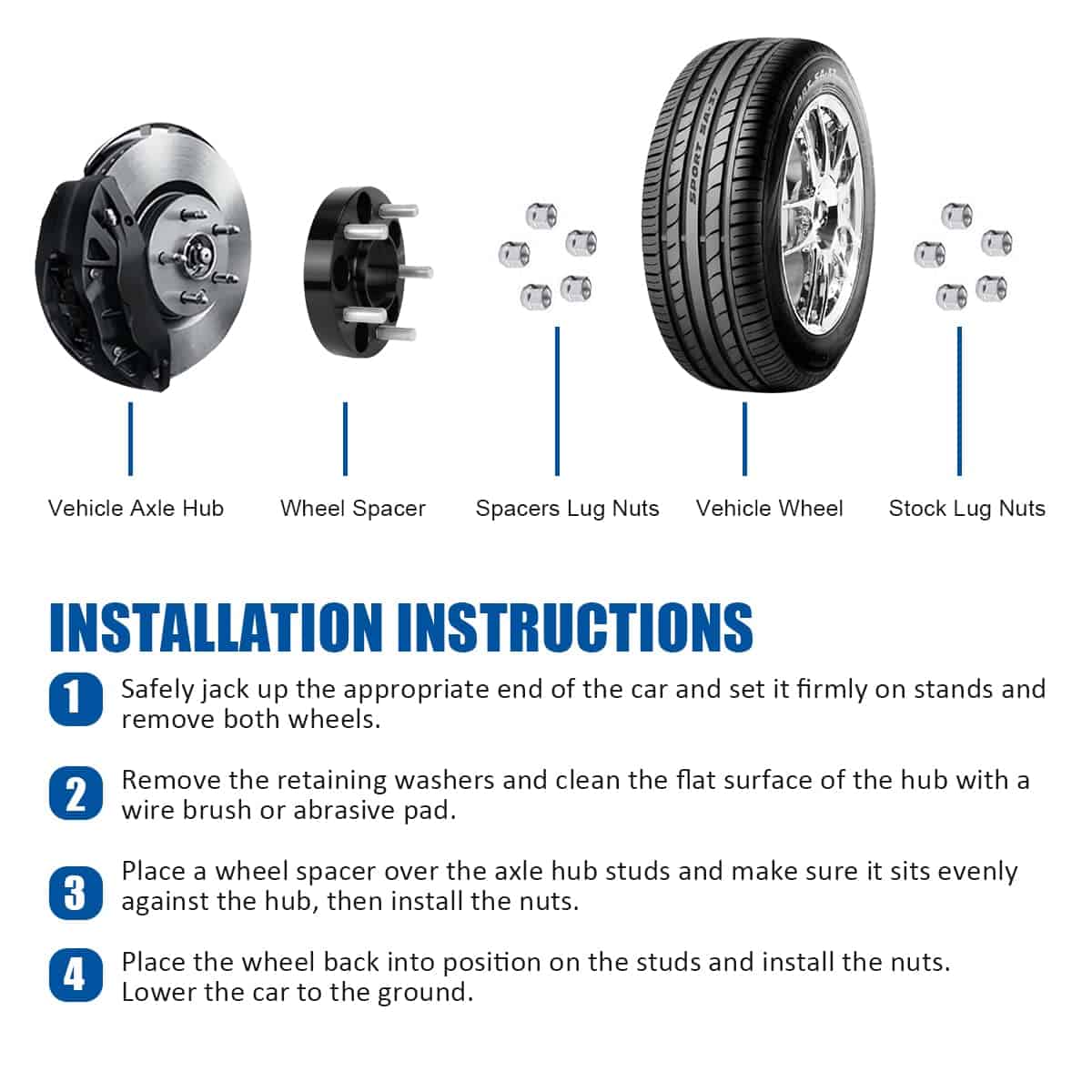 SPORT SA-37

Vehicle Axle Hub

Wheel Spacer

Spacers Lug Nuts

Vehicle Wheel

Stock Lug Nuts

INSTALLATION INSTRUCTIONS

1 Safely jack up the appropriate end of the car and set it firmly on stands and remove both wheels.

2 Remove the retaining washers and clean the flat surface of the hub with a wire brush or abrasive pad.

3 Place a wheel spacer over the axle hub studs and make sure it sits evenly against the hub, then install the nuts.

4 Place the wheel back into position on the studs and install the nuts. Lower the car to the ground.