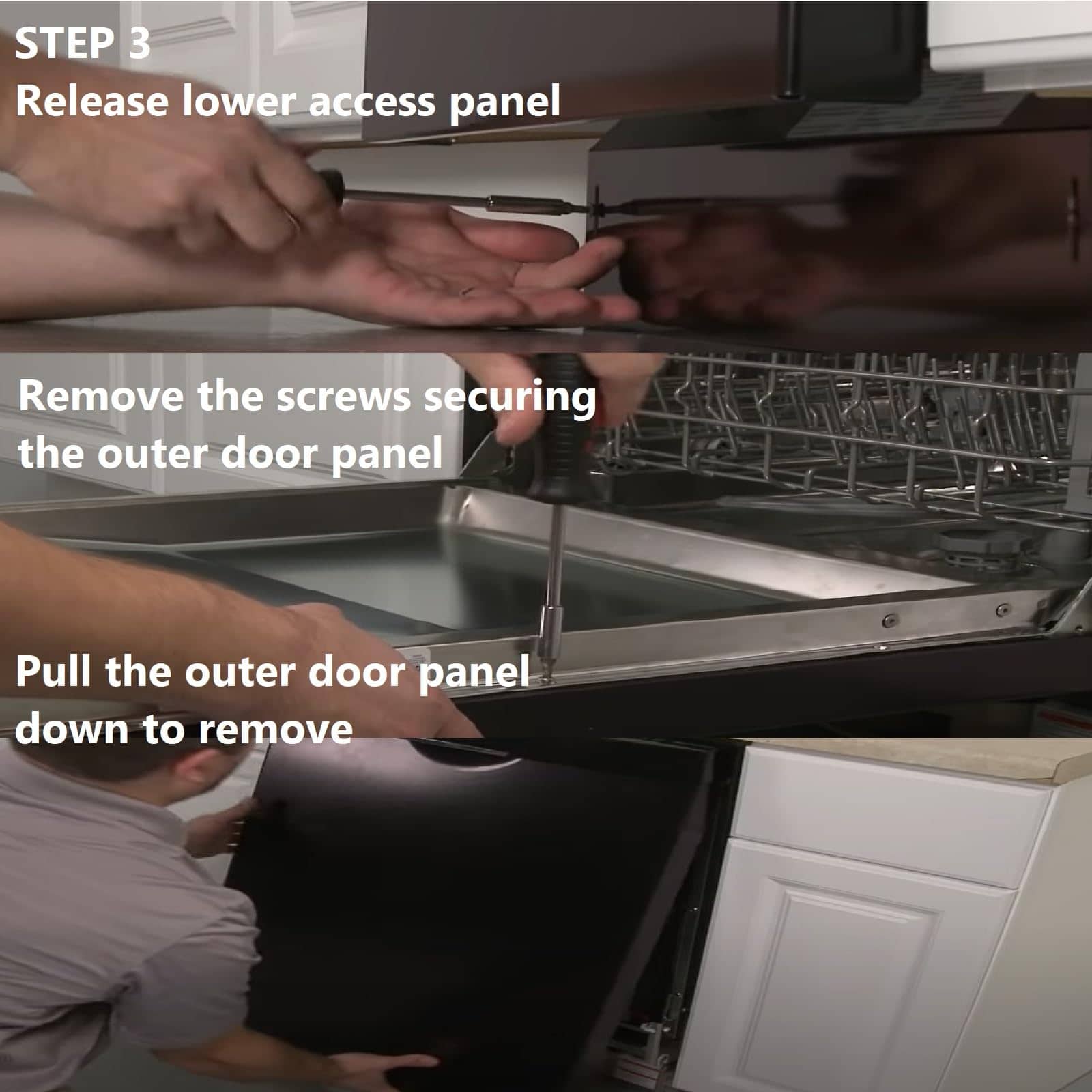 STEP 3
Release lower access panel

Remove the screws securing the outer door panel

Pull the outer door panel down to remove