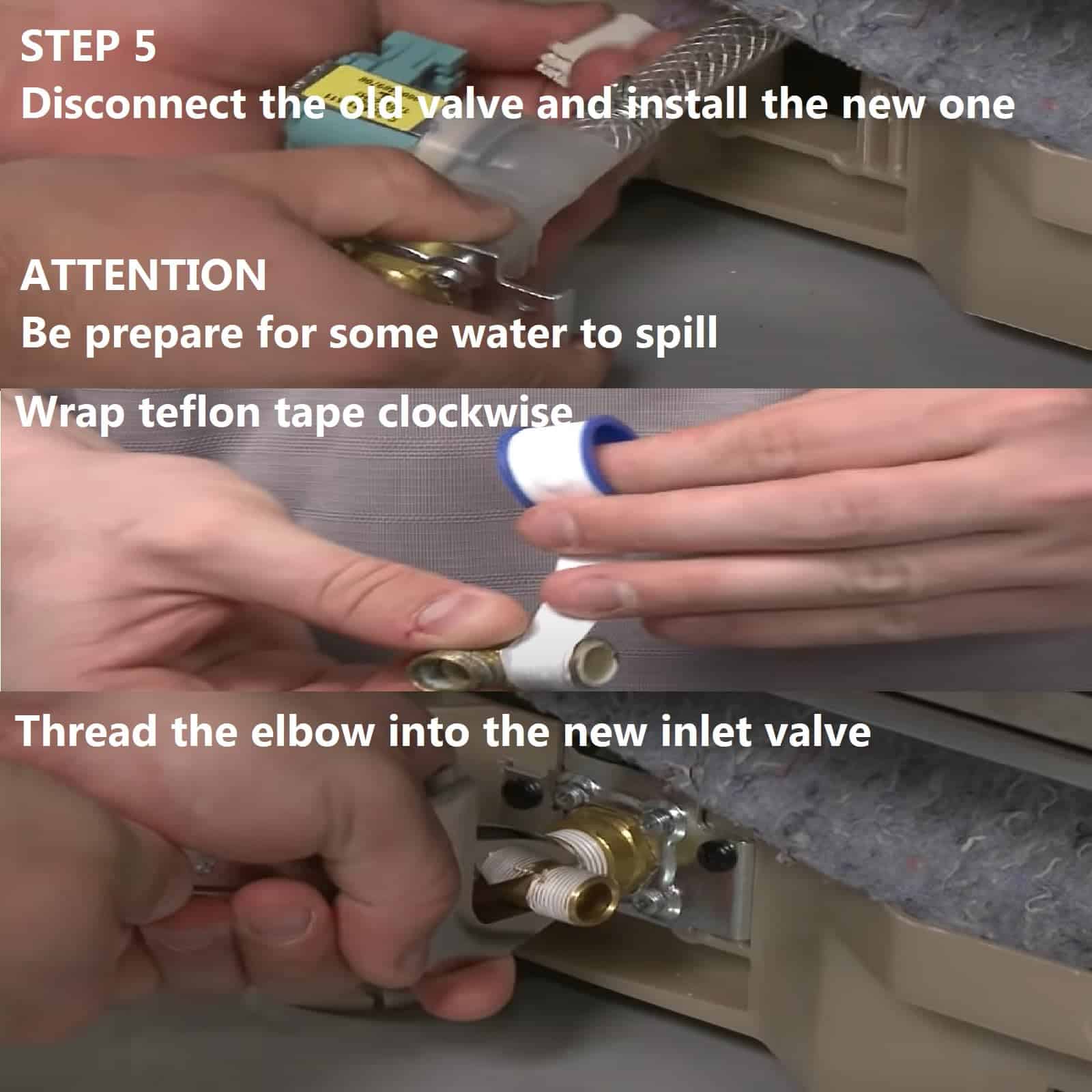 STEP 5
Disconnect the old valve and install the new one

ATTENTION
Be prepare for some water to spill

Wrap teflon tape clockwise

Thread the elbow into the new inlet valve