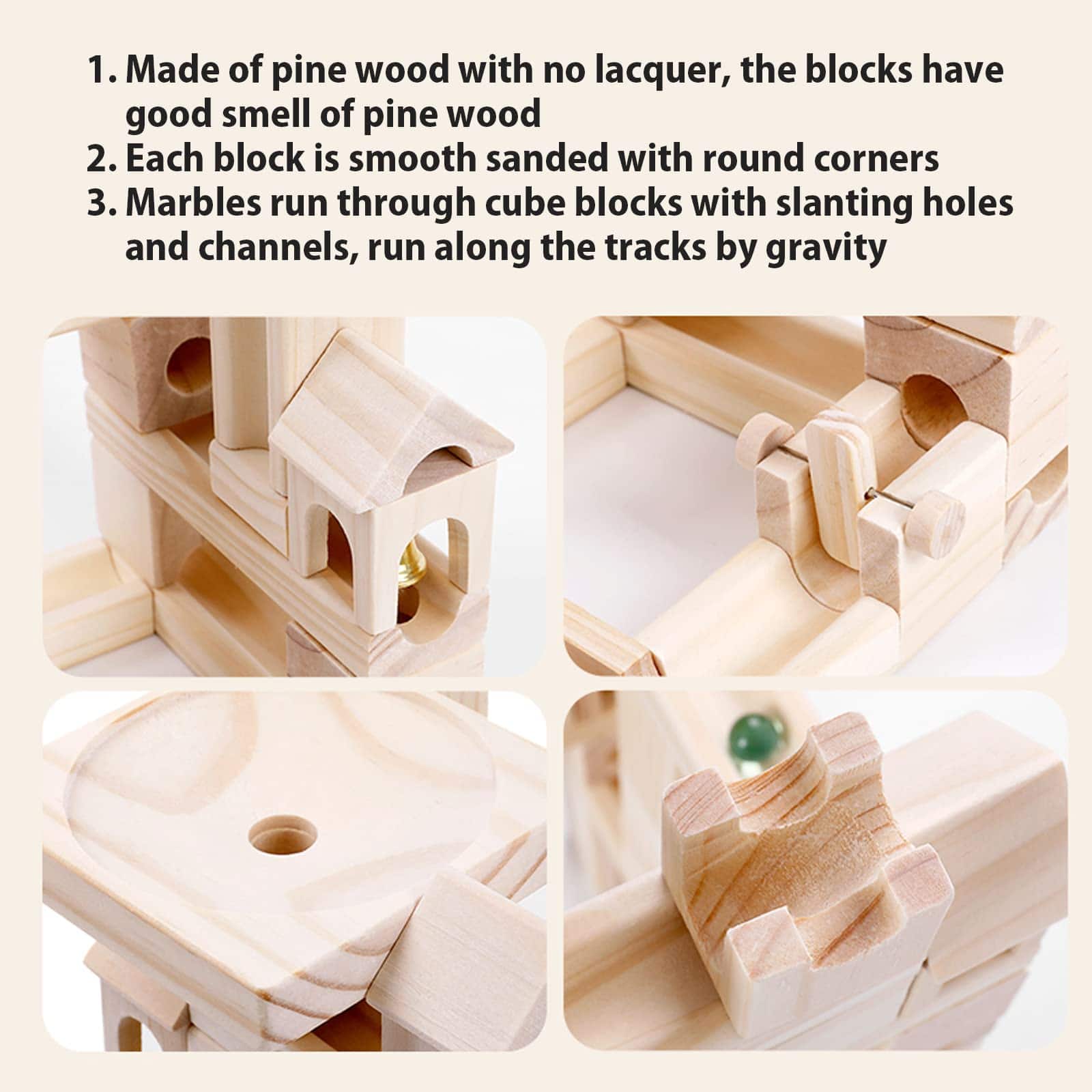 1. Made of pine wood with no lacquer, the blocks have good smell of pine wood
2. Each block is smooth sanded with round corners
3. Marbles run through cube blocks with slanting holes and channels, run along the tracks by gravity