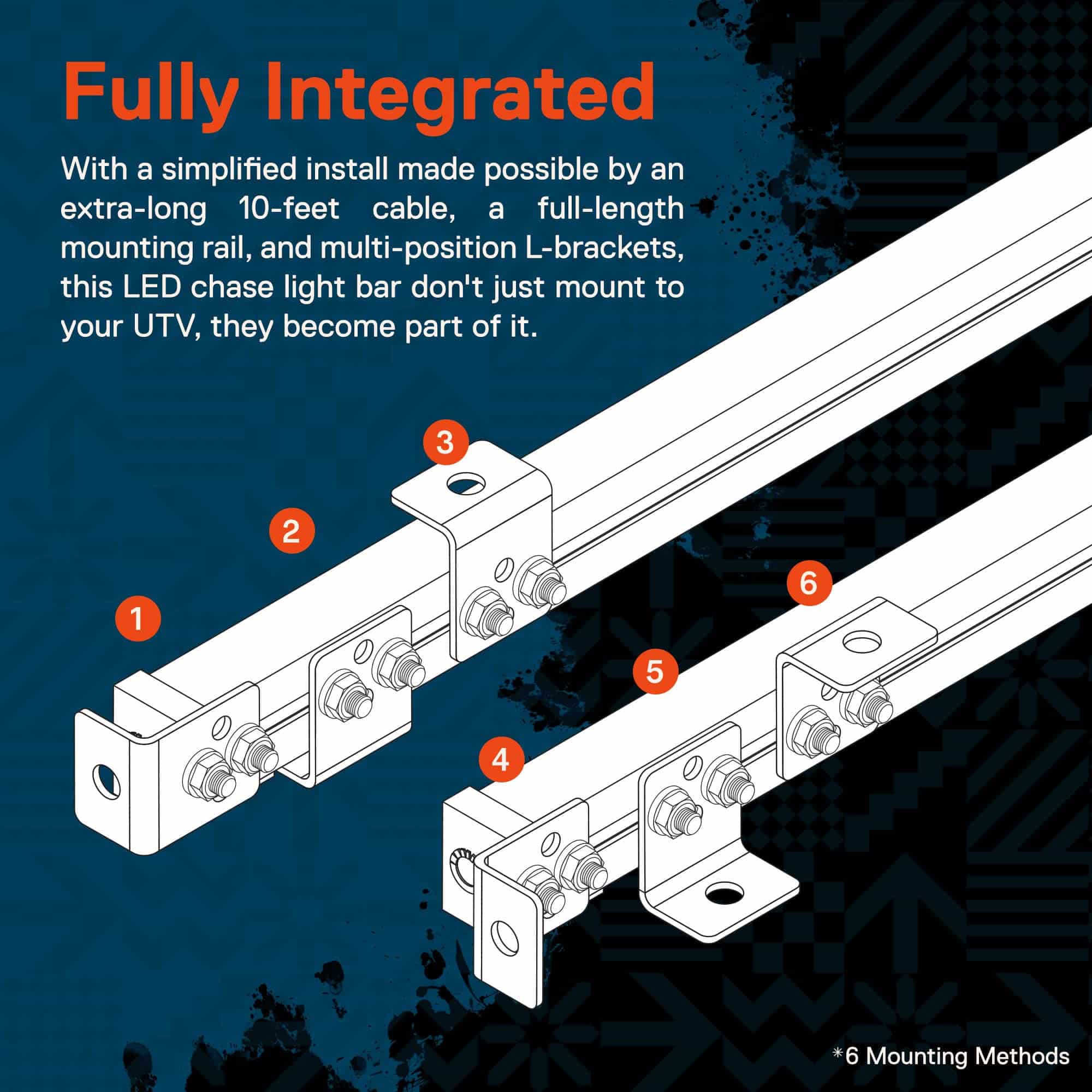 Fully Integrated

With a simplified install made possible by an extra-long 10-feet cable, a full-length mounting rail, and multi-position L-brackets, this LED chase light bar don't just mount to your UTV, they become part of it.

3

2

1

6

5

4

*6 Mounting Methods